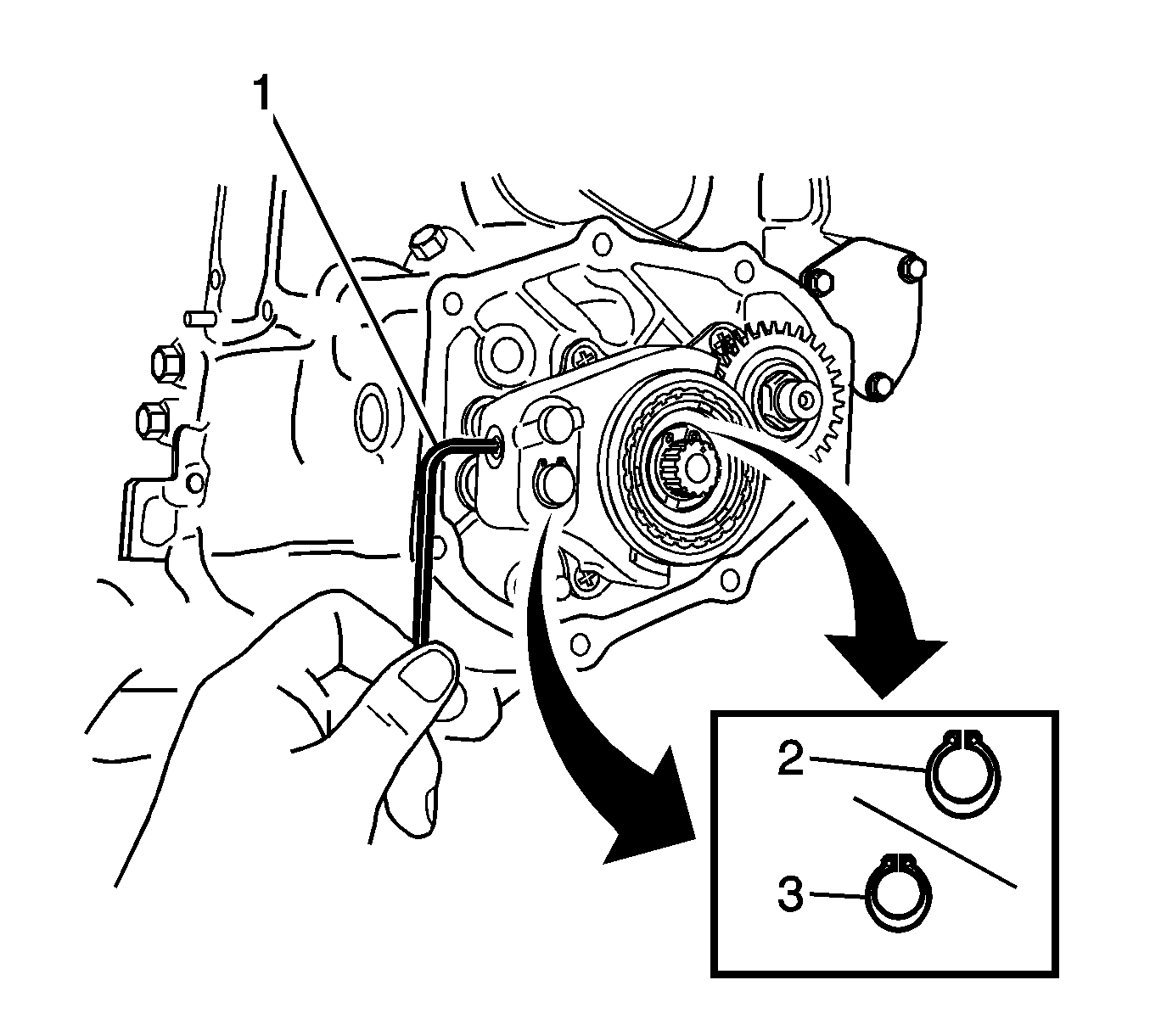 1
2
3