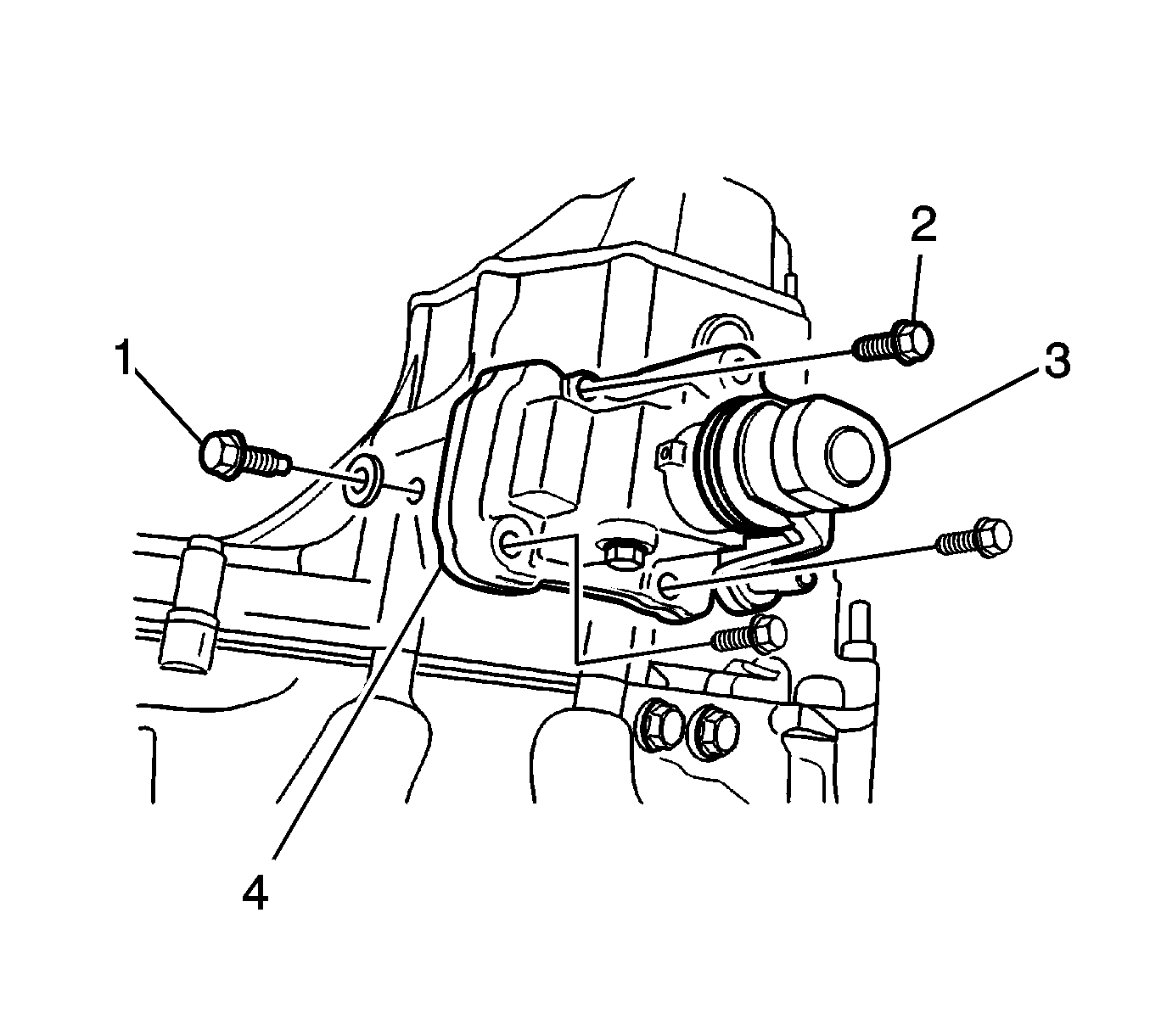 1
2
3
4