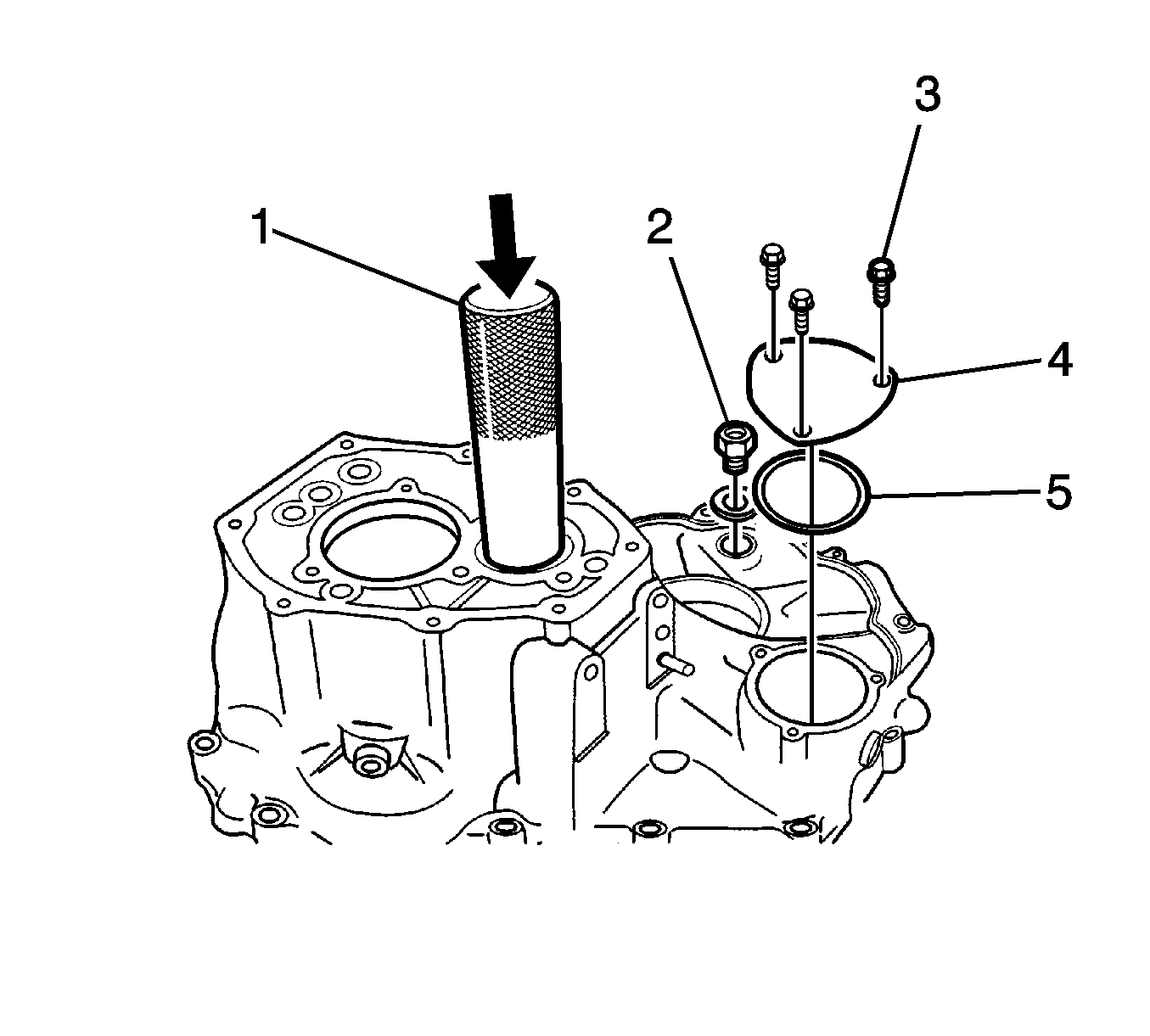 1
2
3
4
5