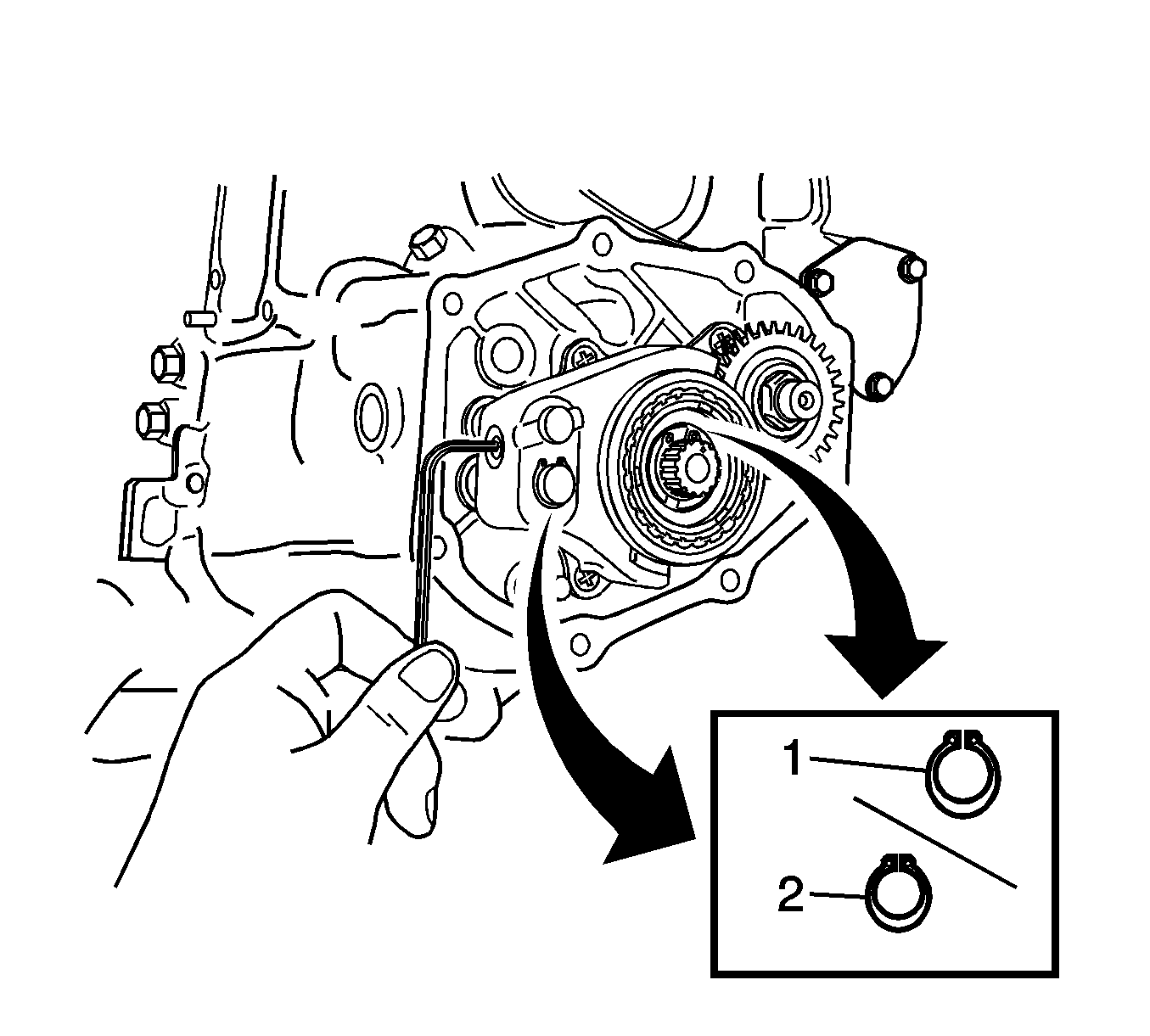 1
2