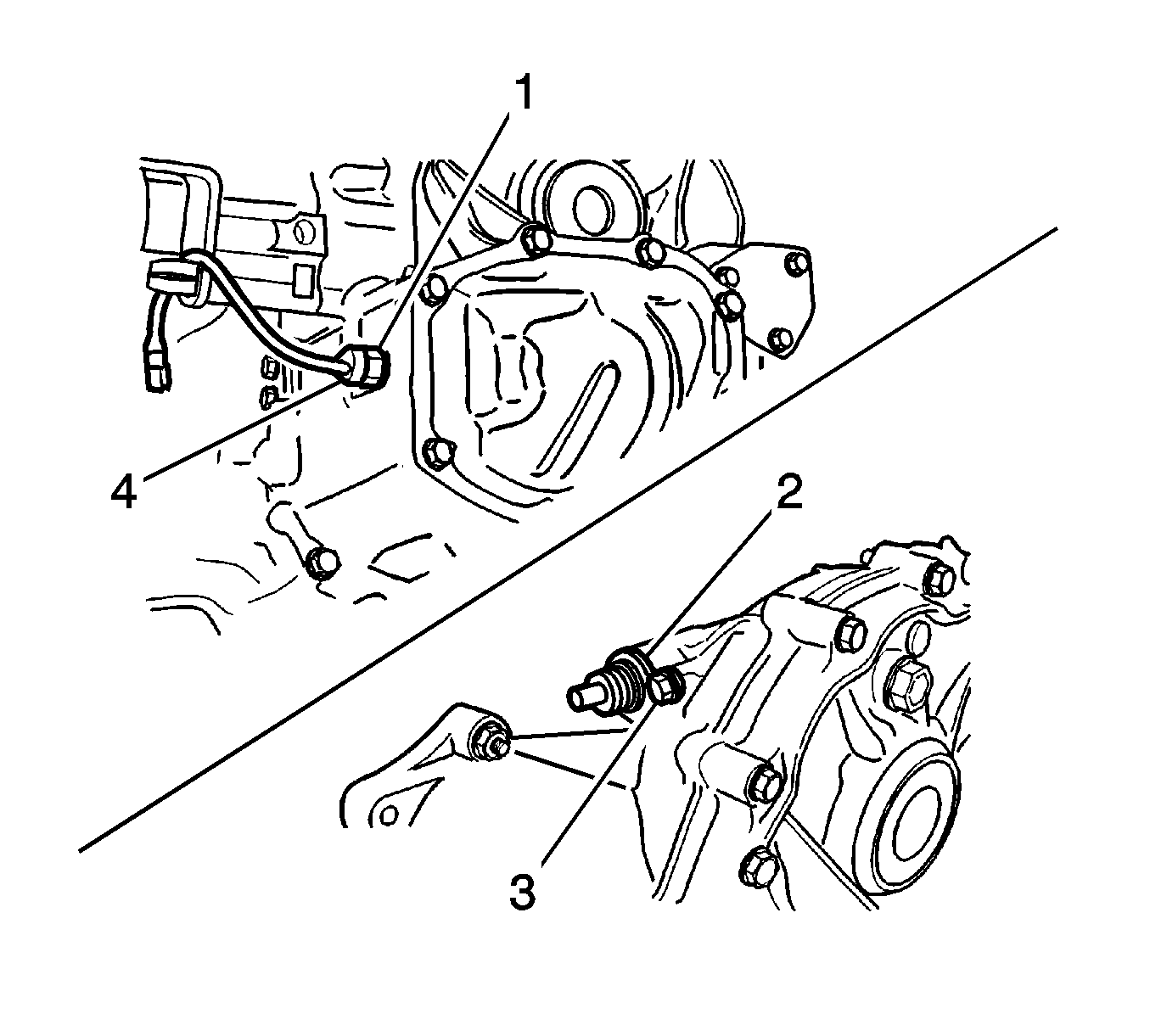 1
4
2
3