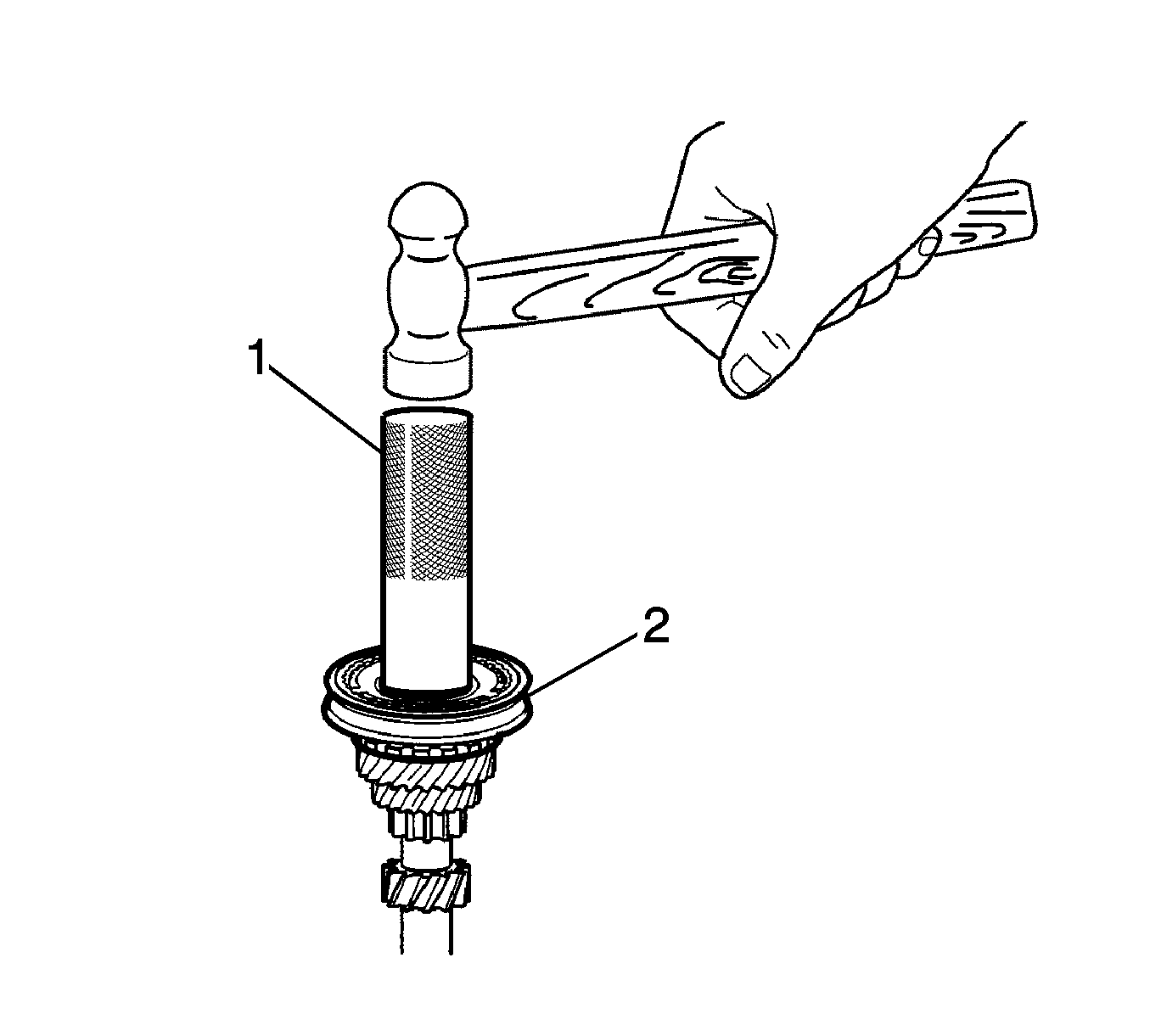 1

2