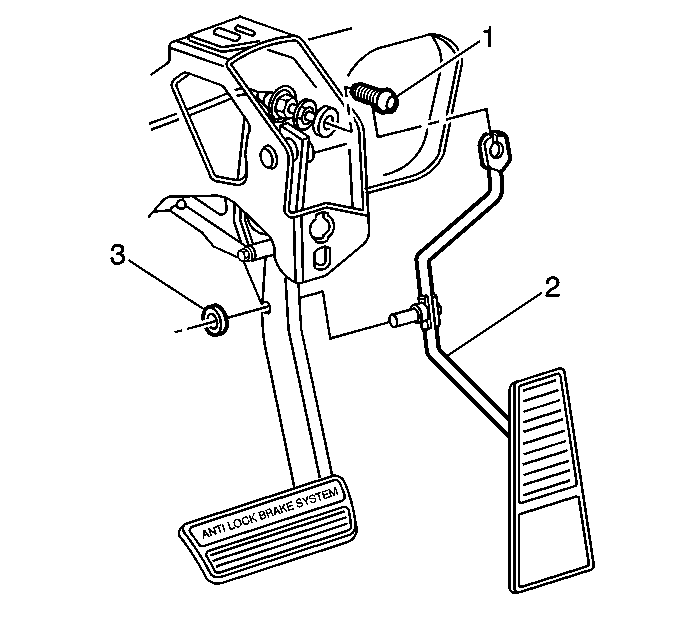 1
3
2
ANTI LOCK BRAKE SYSTEM