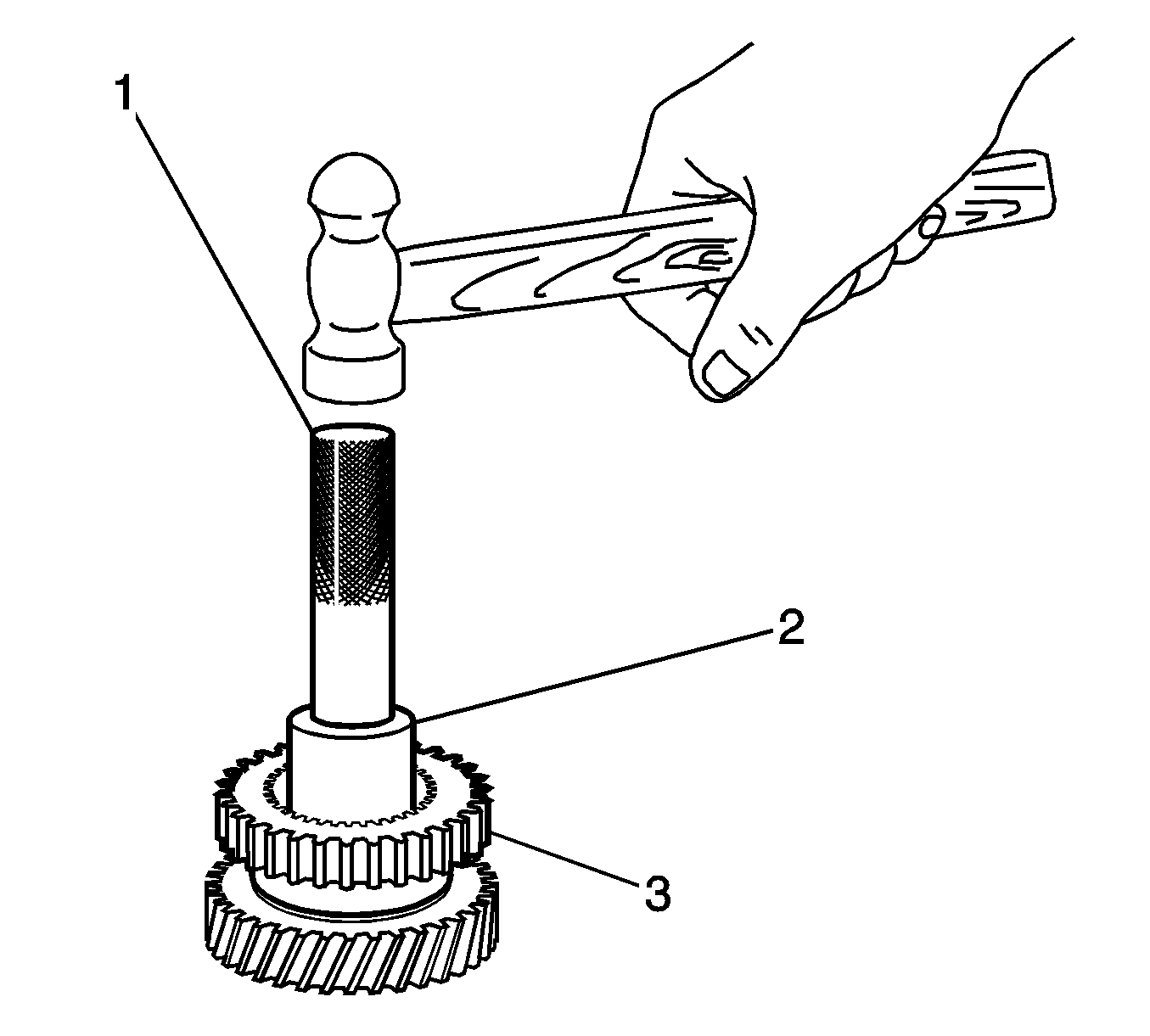 1
2
3