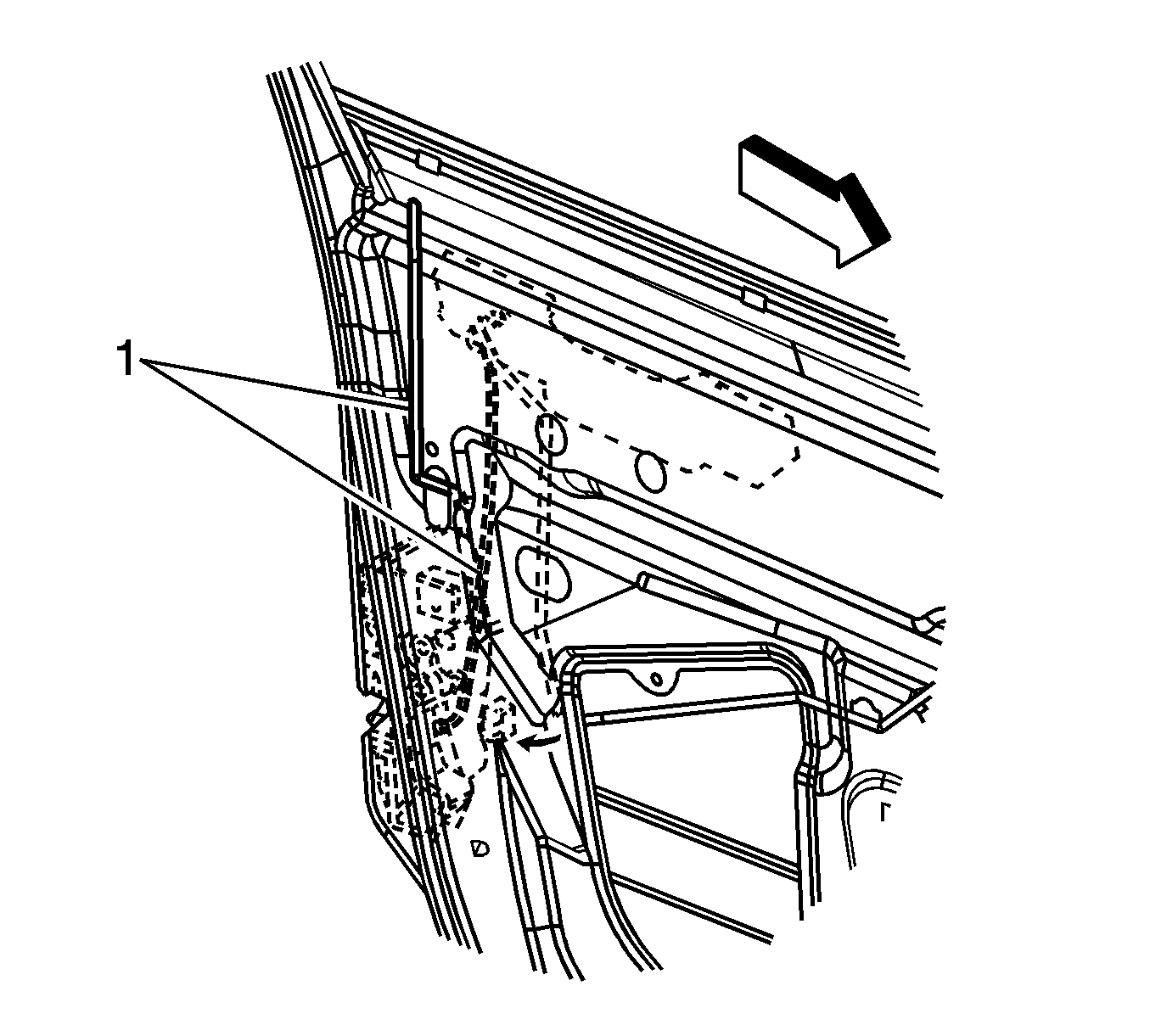 1