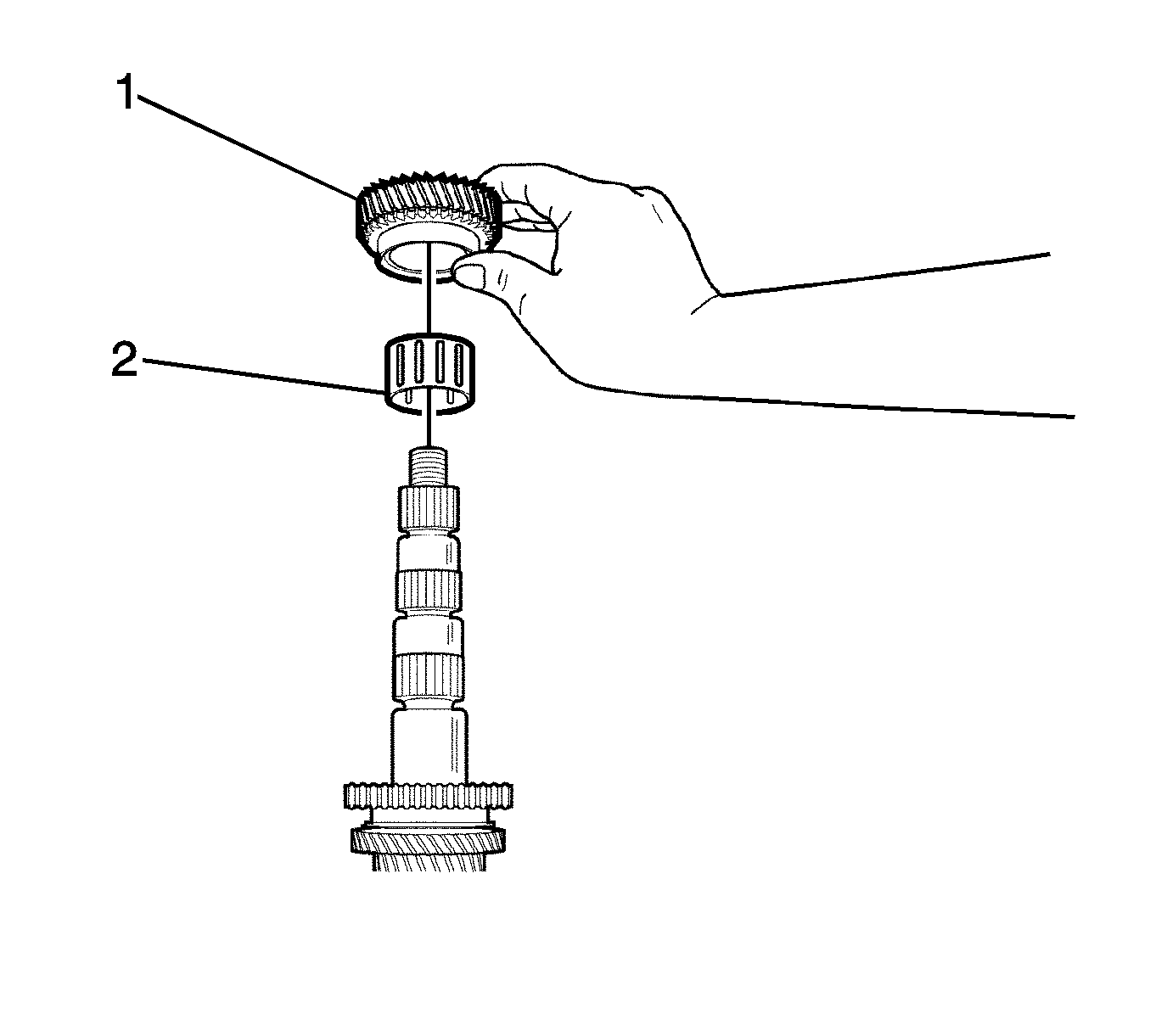 1
2