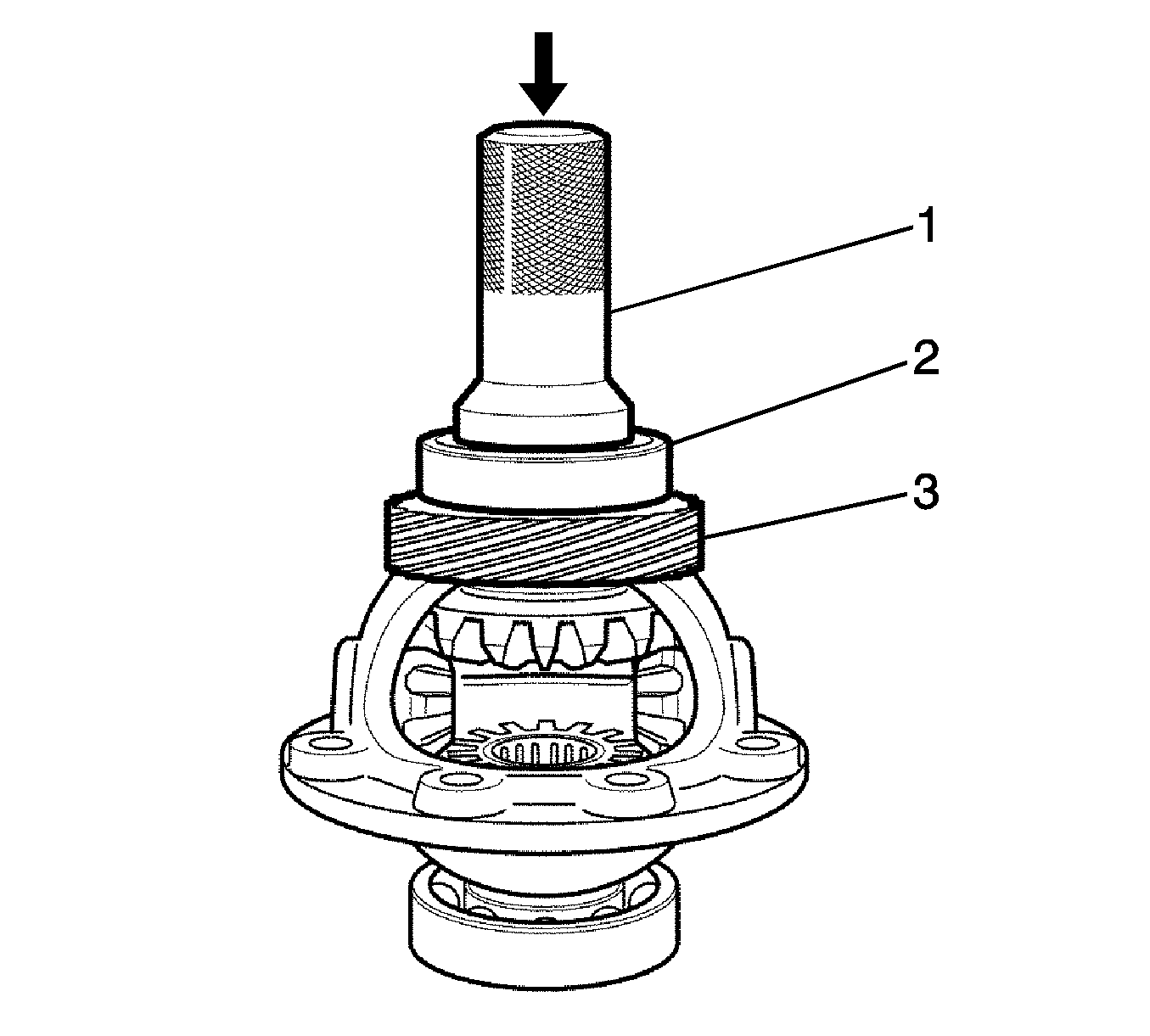 1
2
3