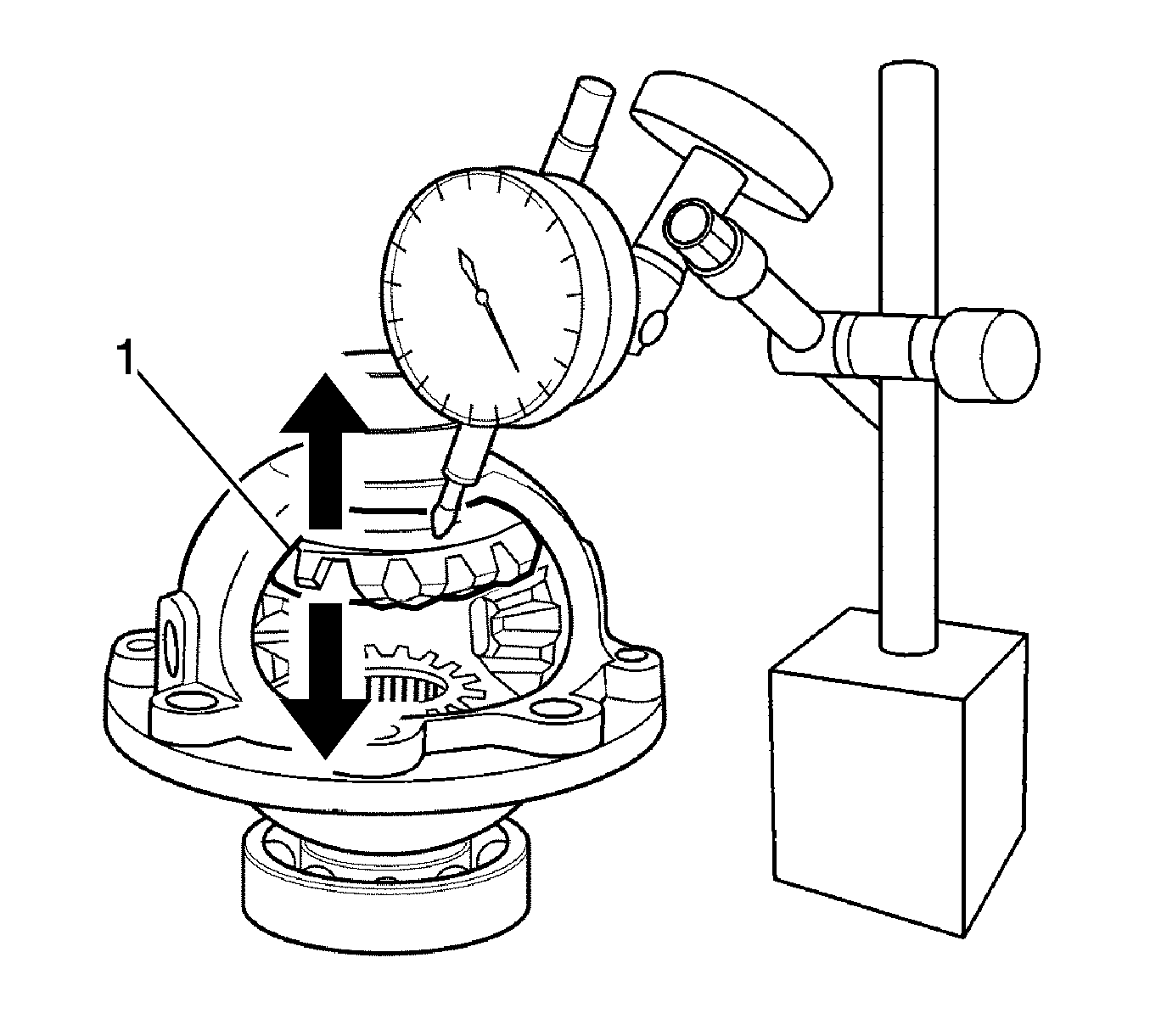 1