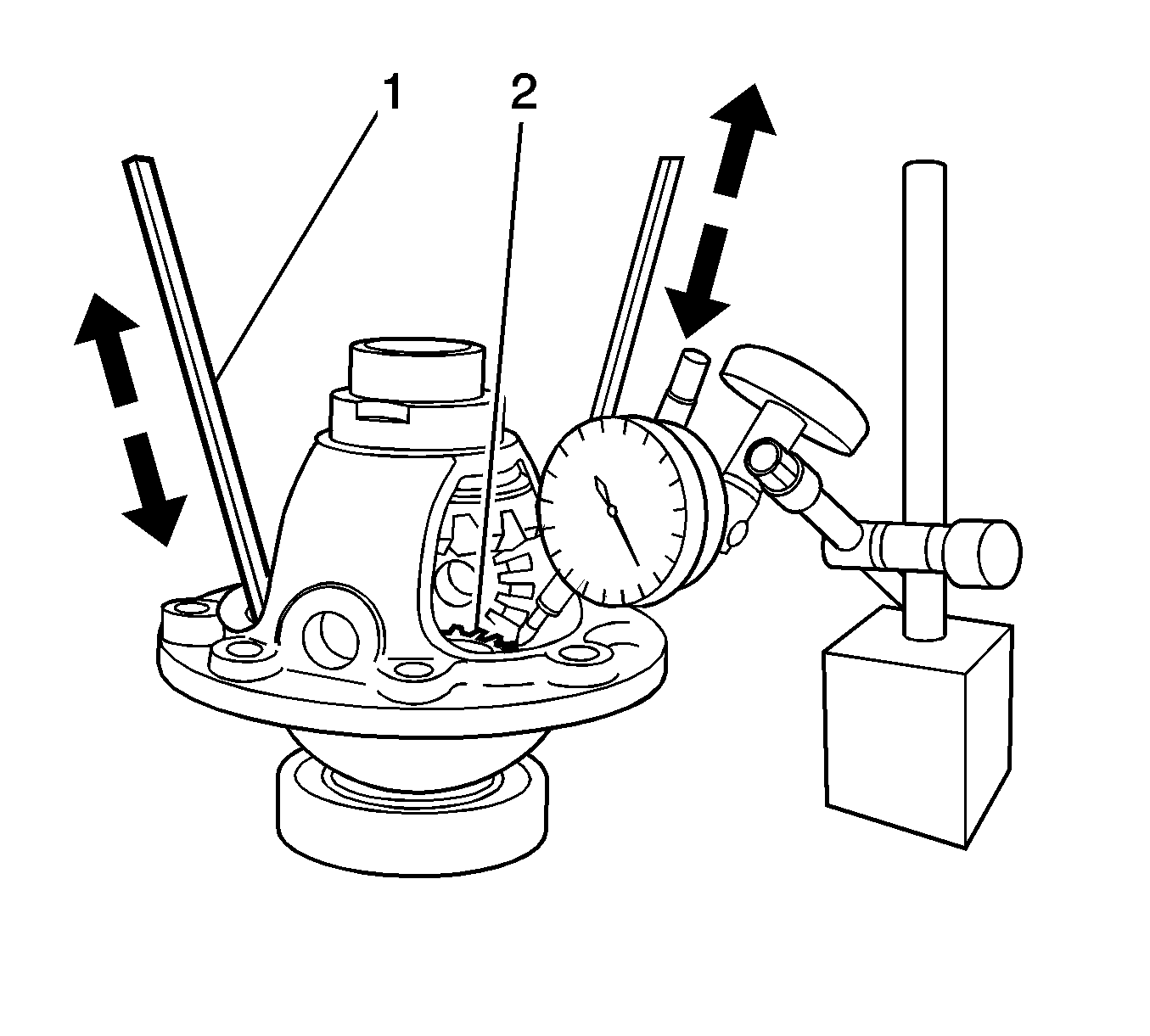 1
2