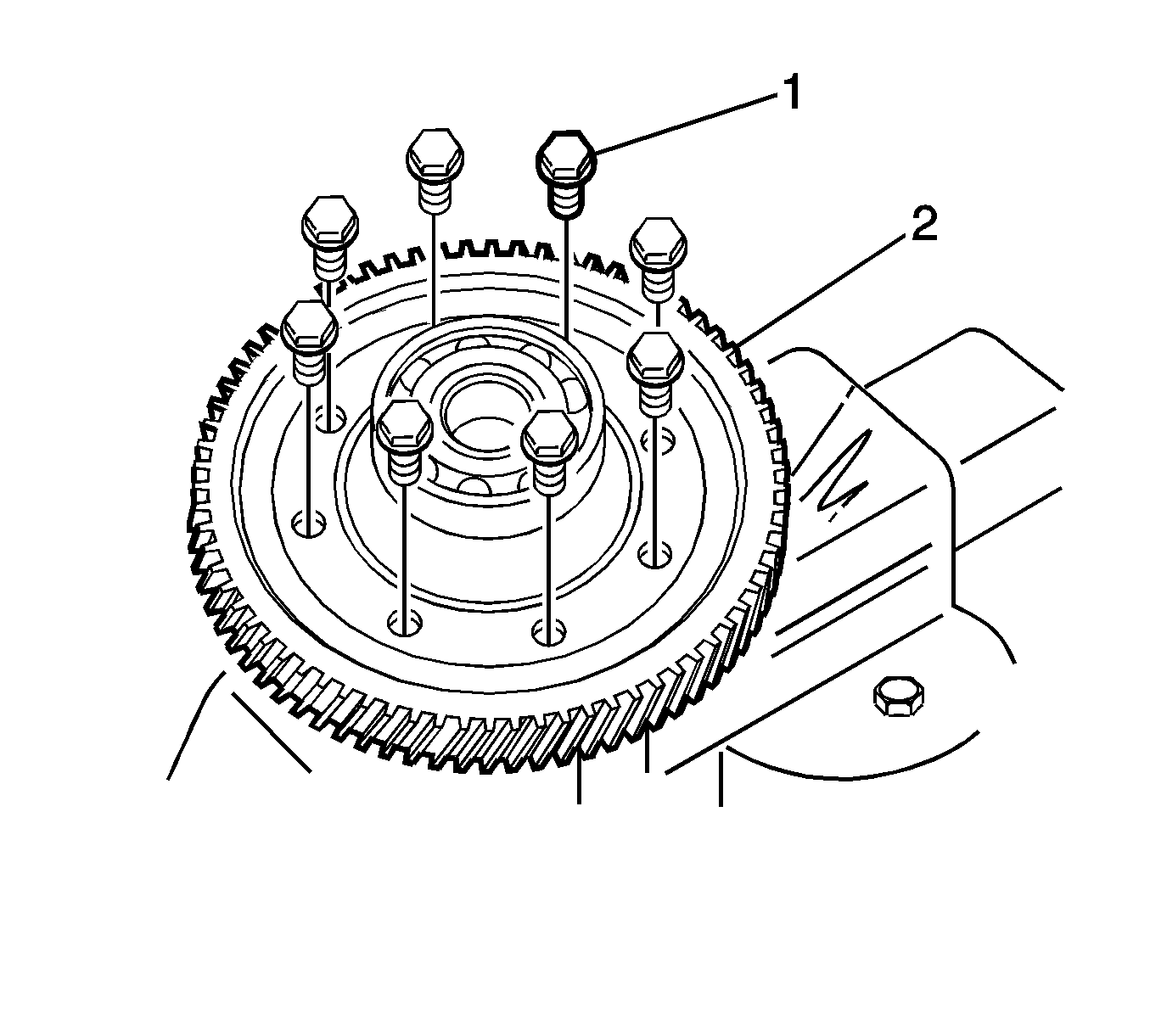 1
2