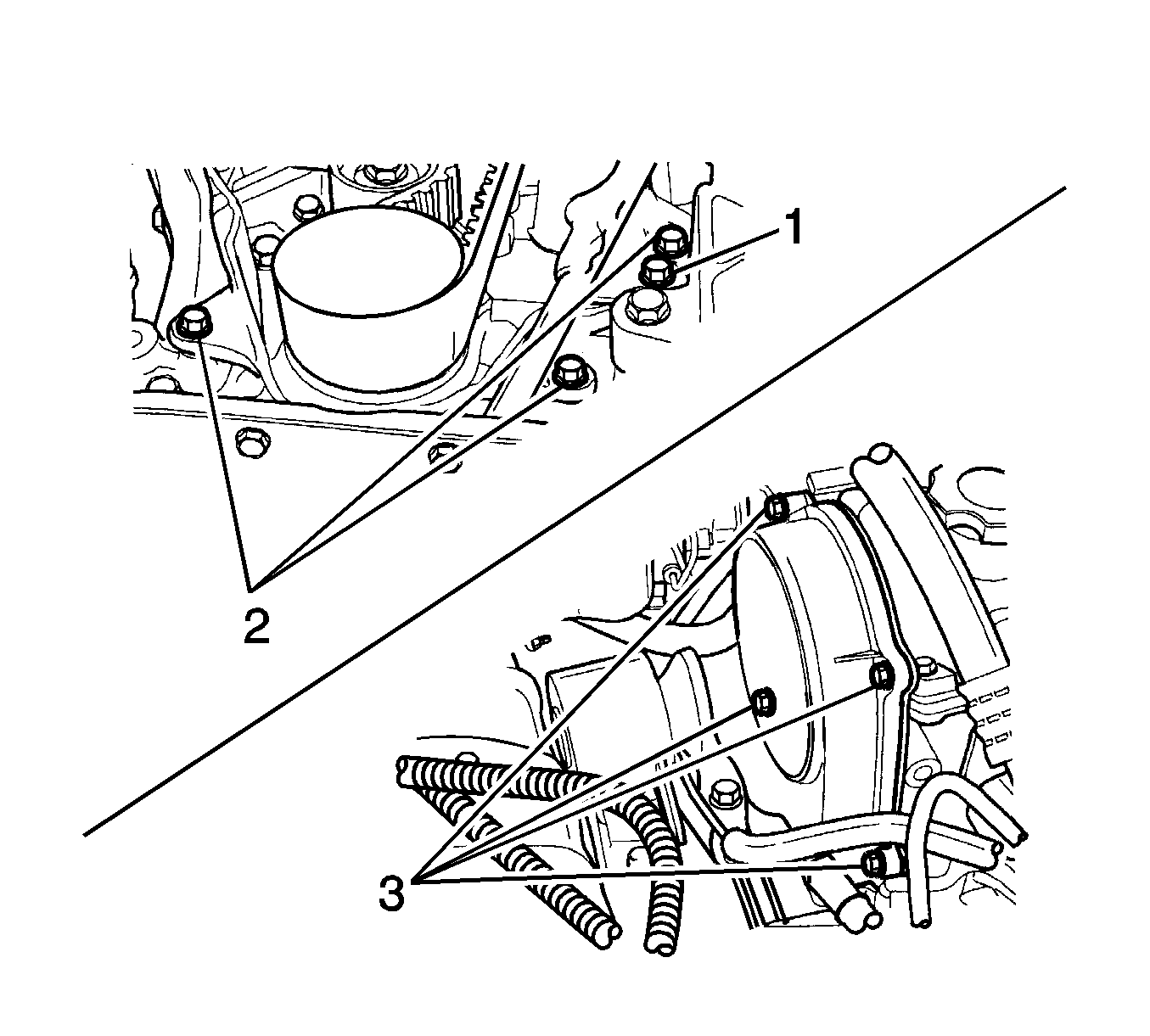 1
2
3