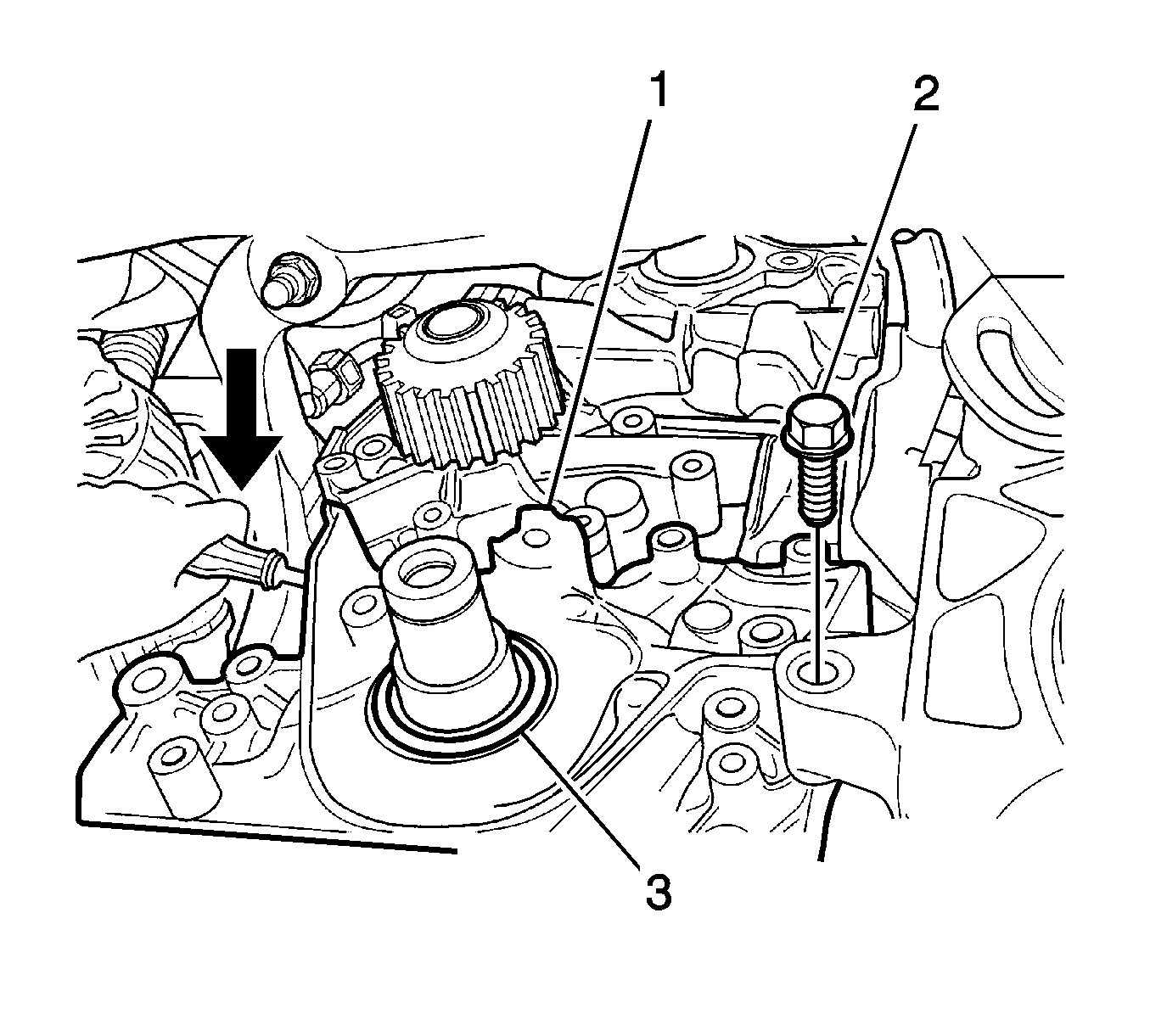 1
2
3