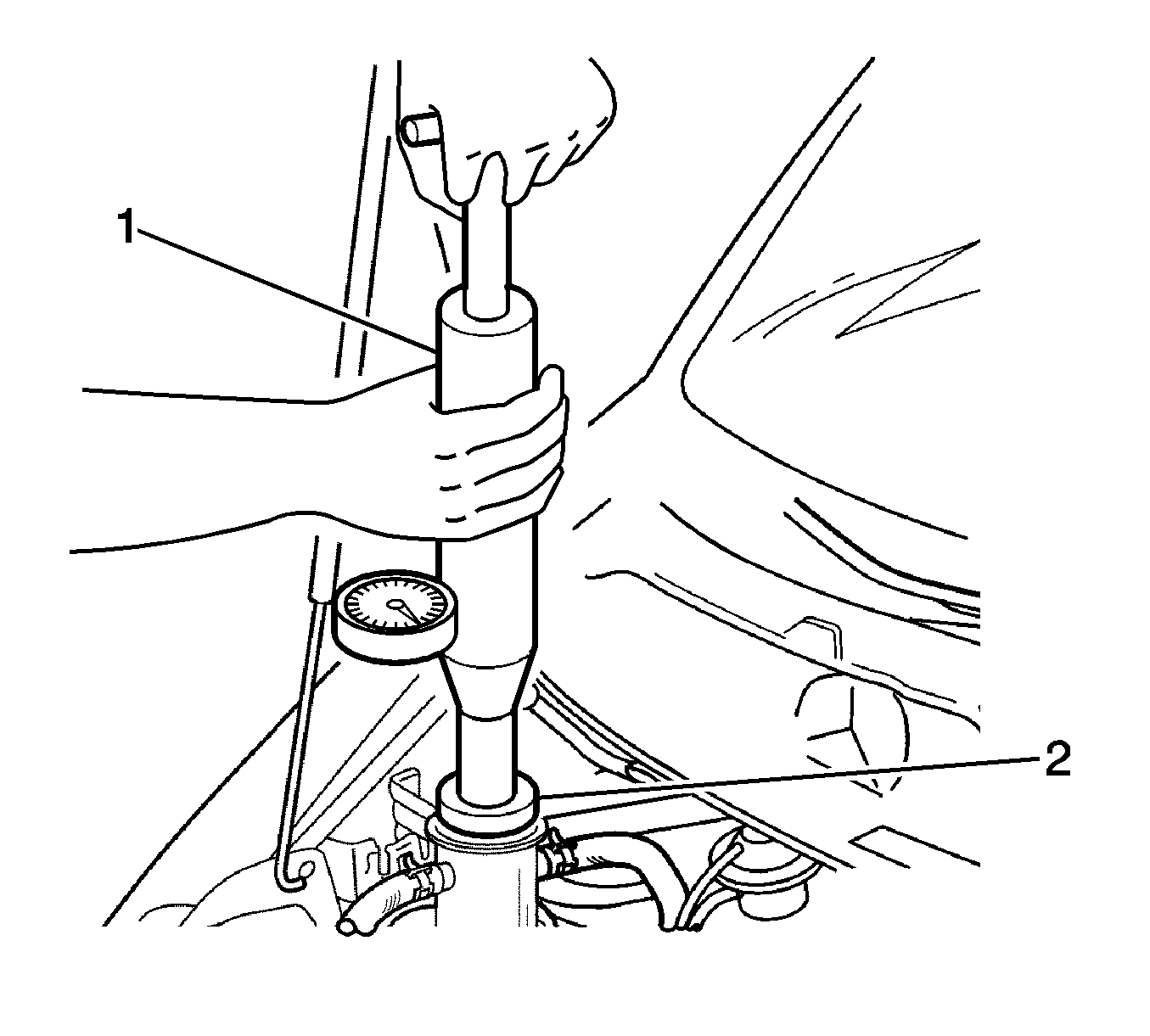 1
2