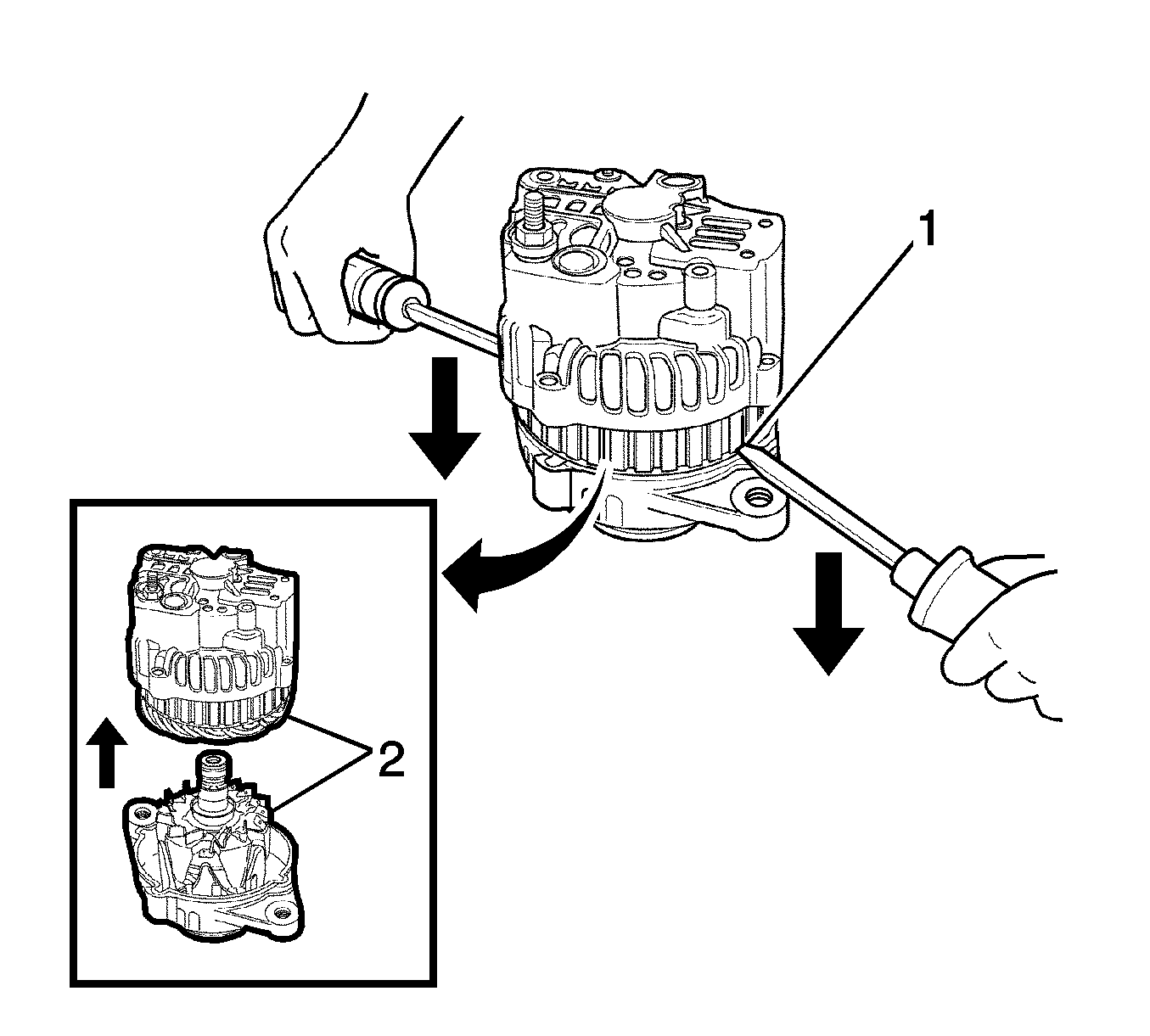 1

2