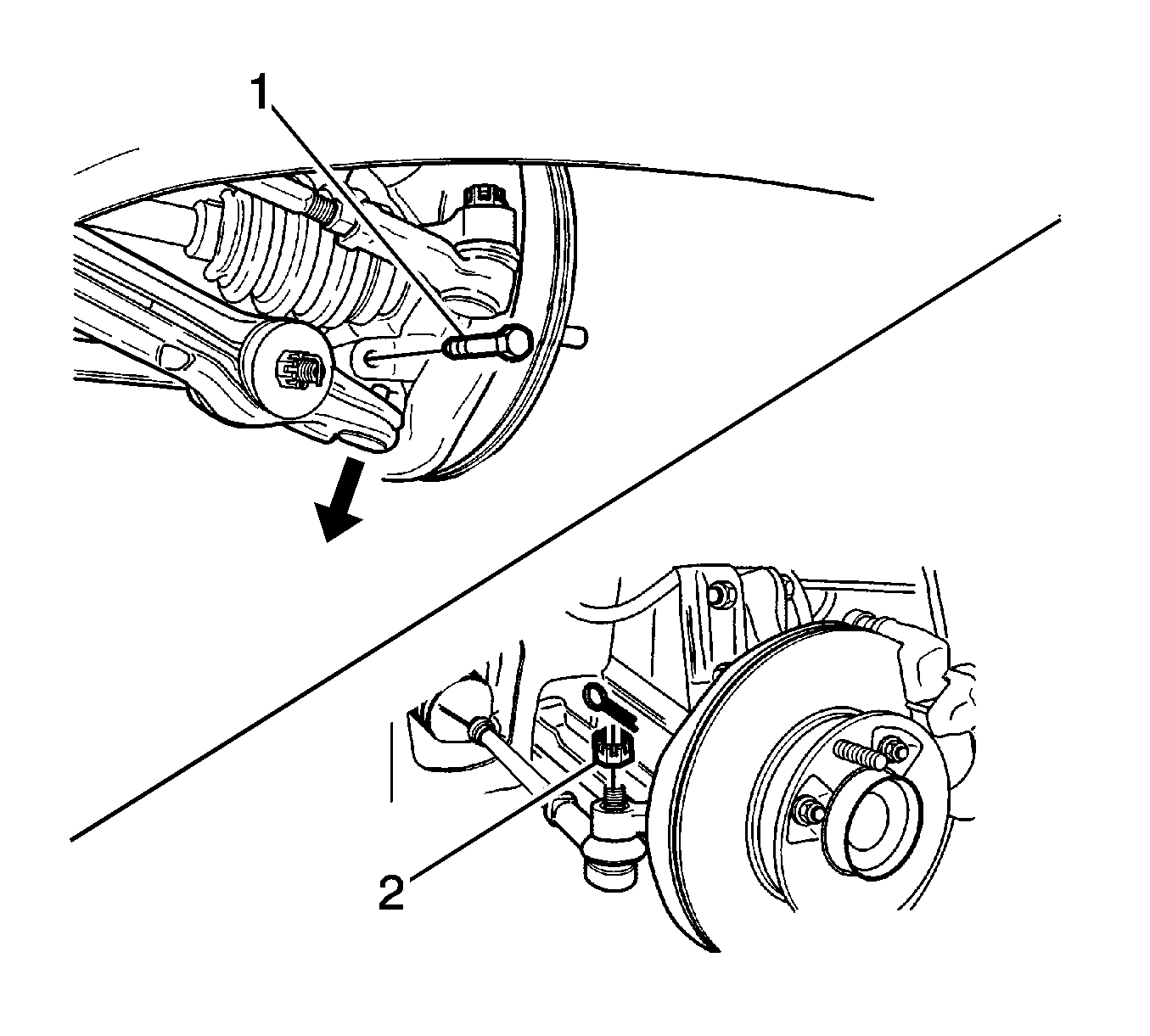 1

2