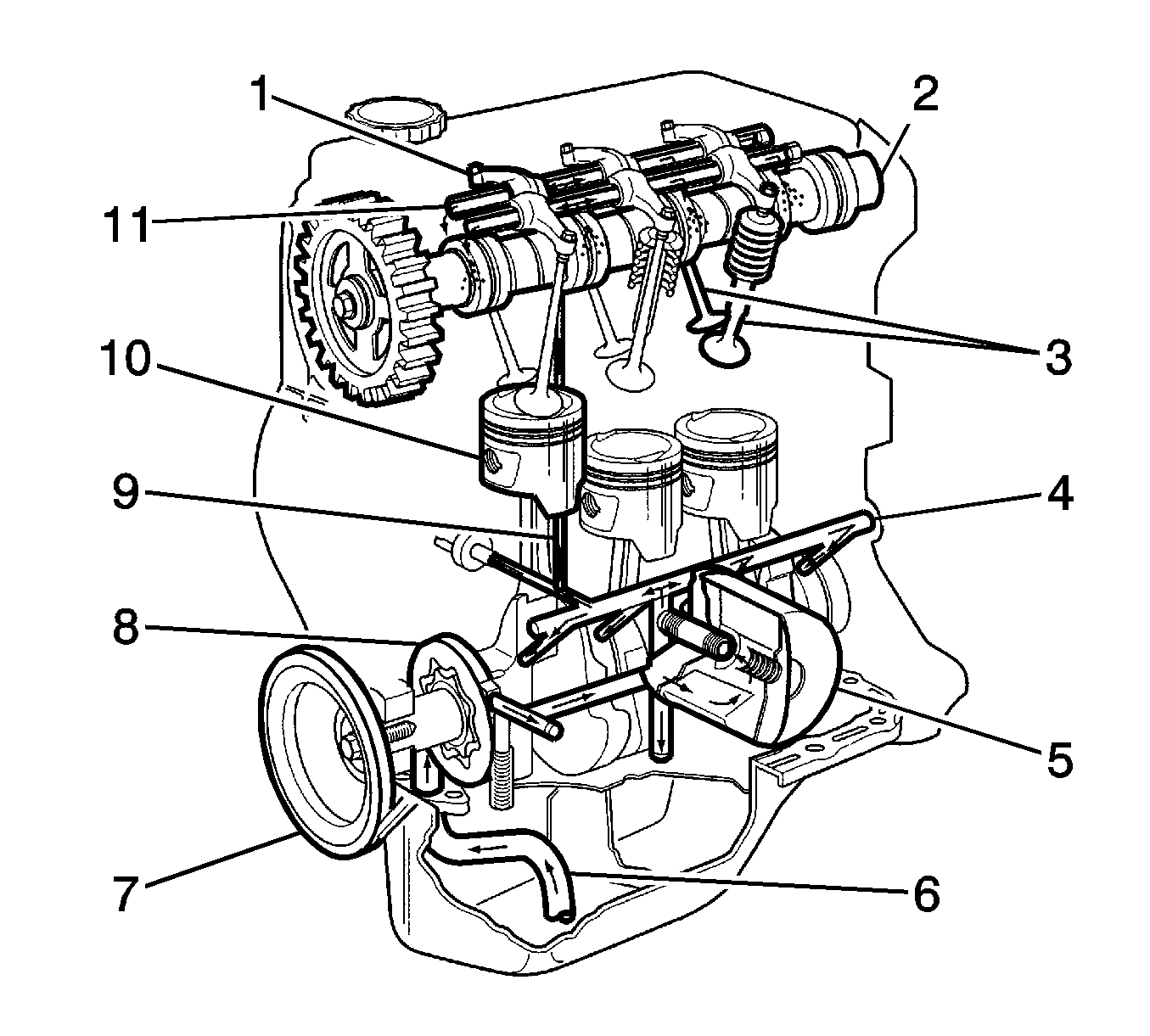 1
2
11
3
10
9
4
8
5
7
6