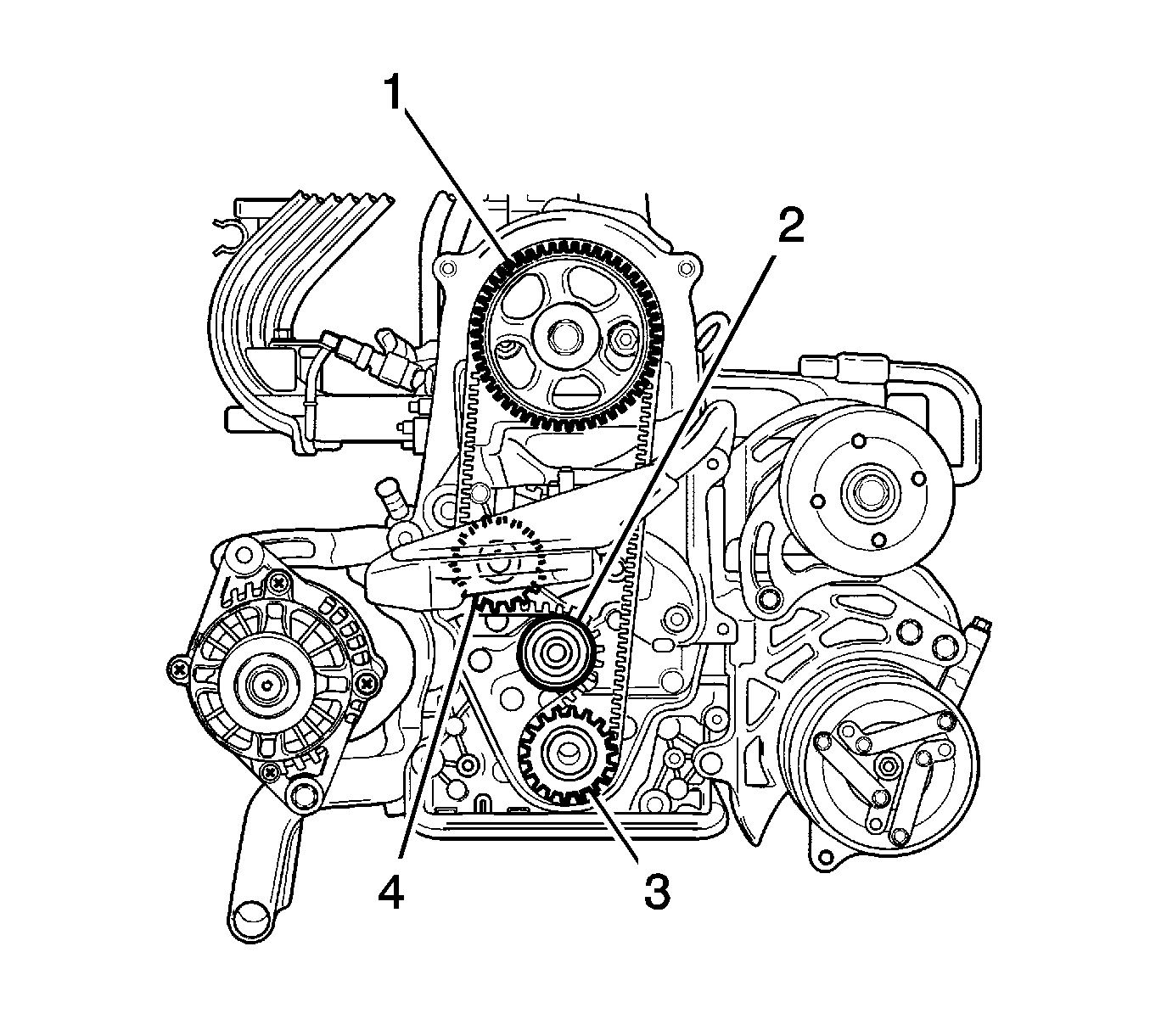 1
2
4
3