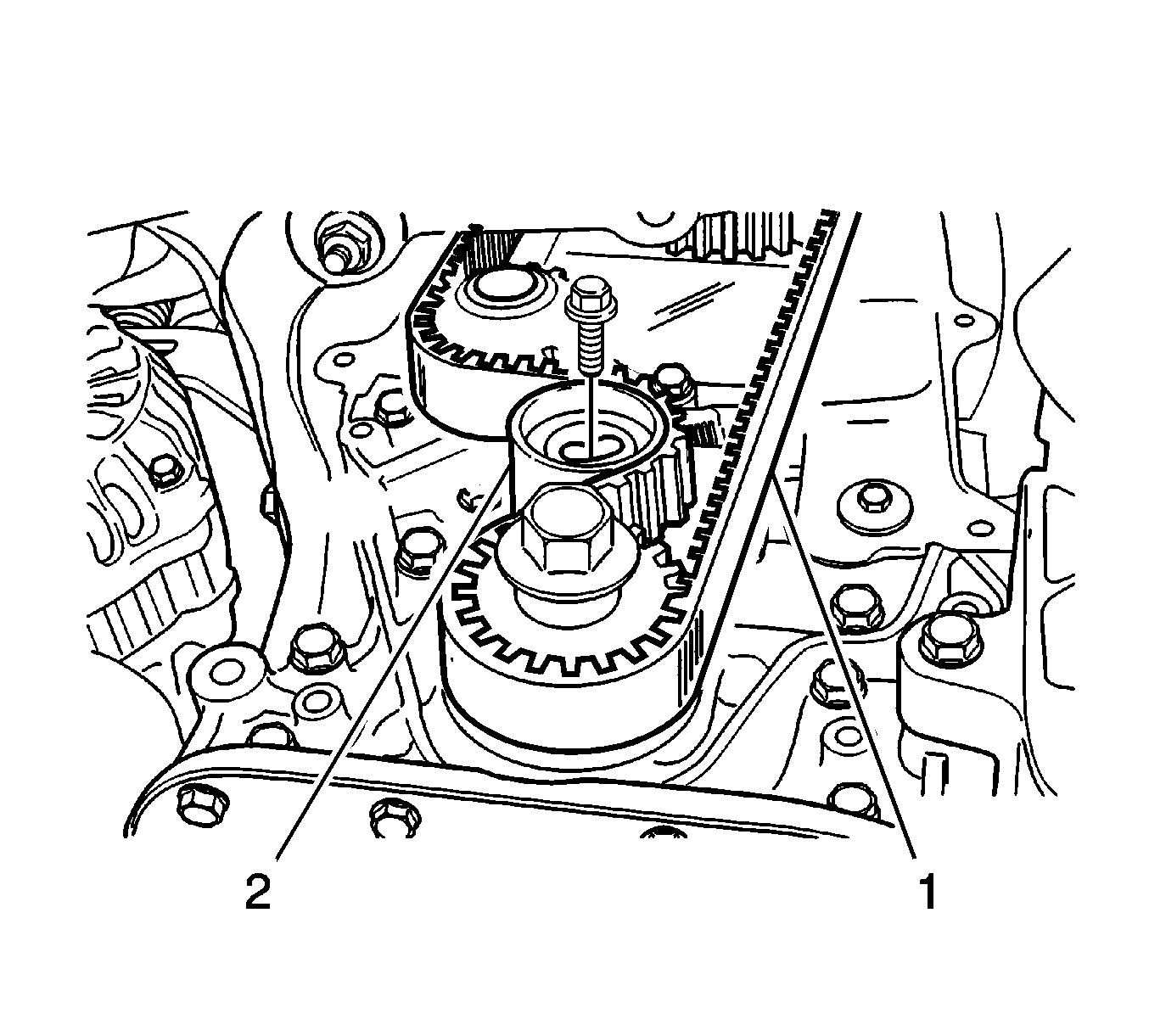 2

1