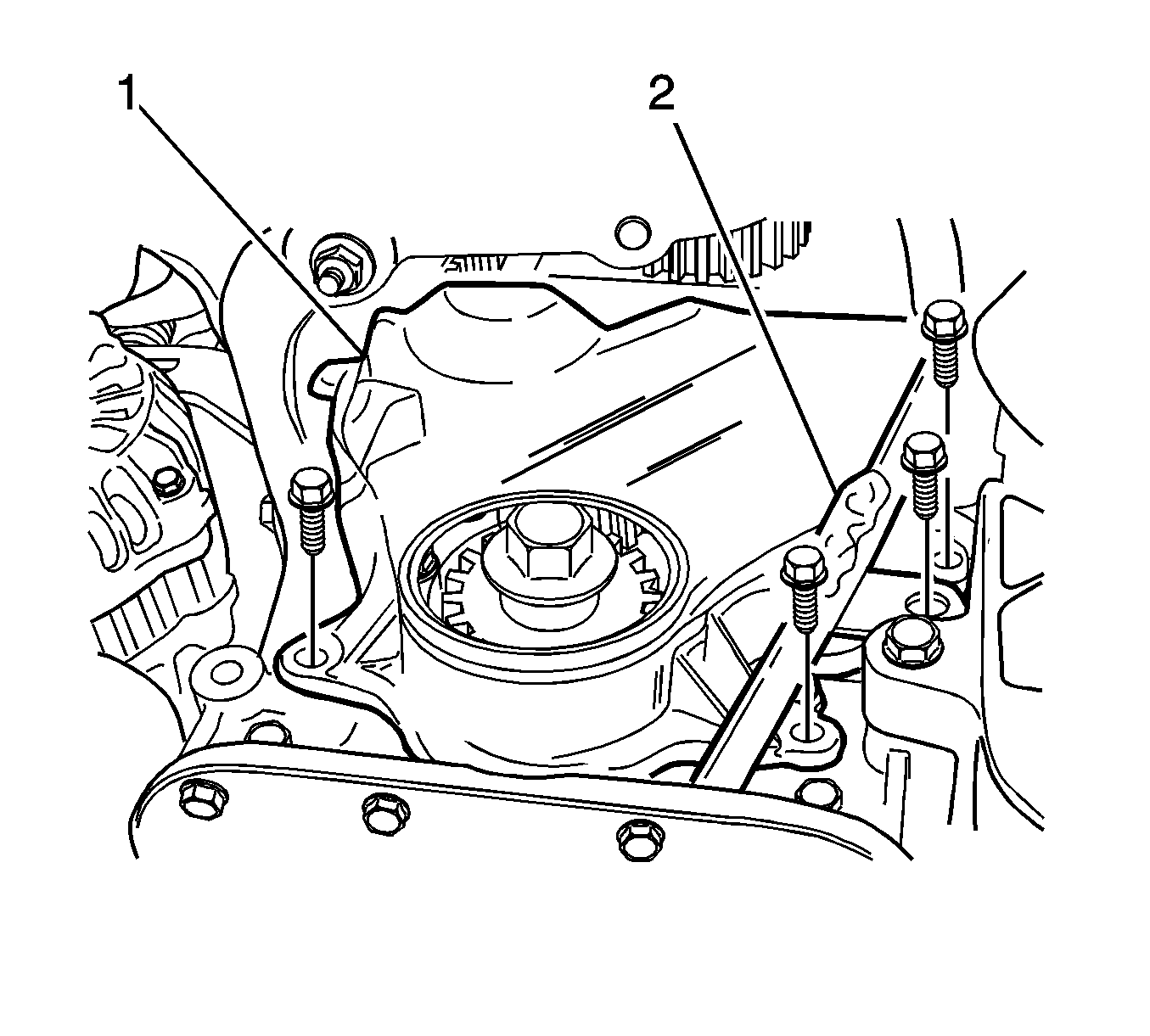 1
2