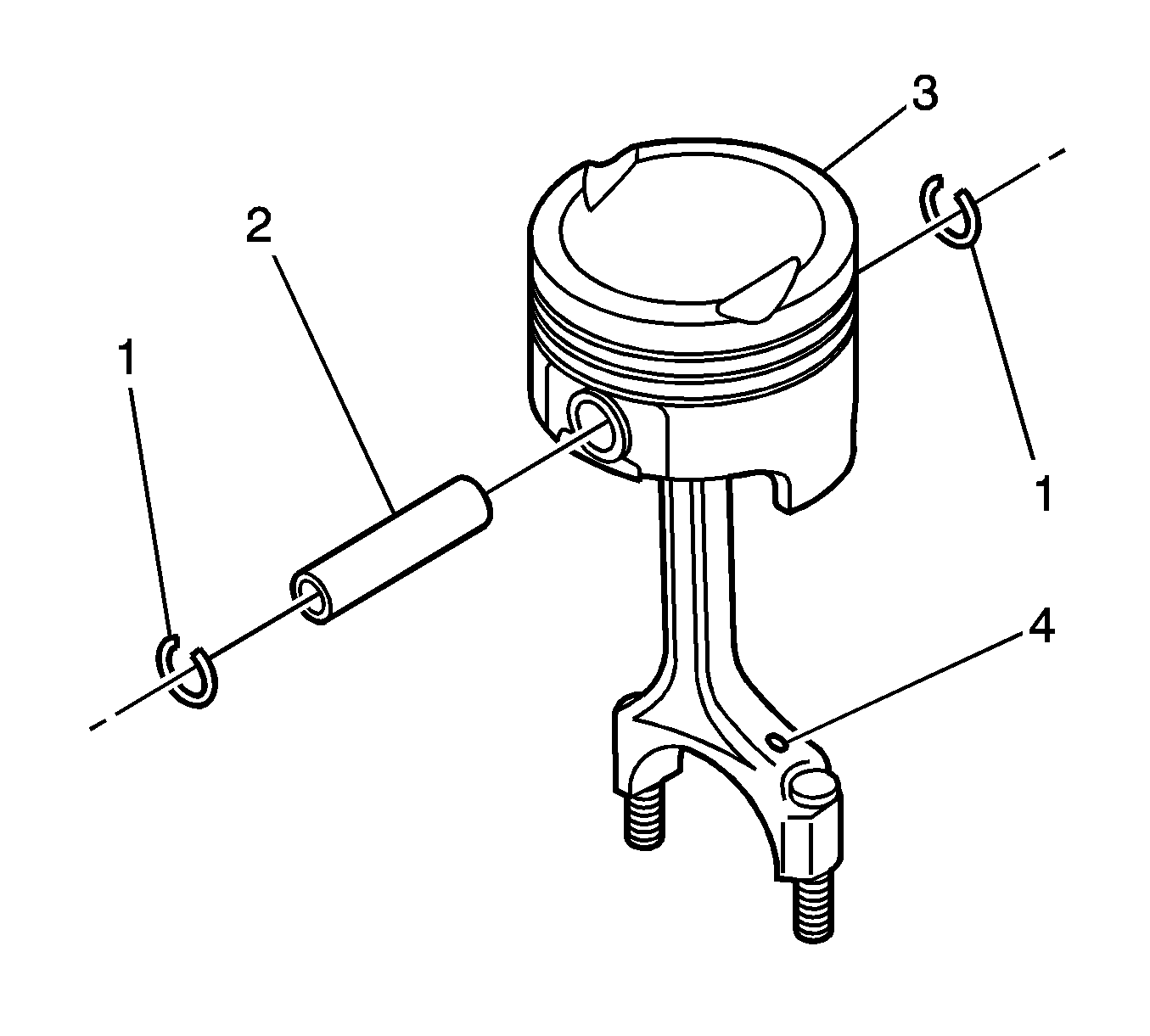 3
2
1
1
4