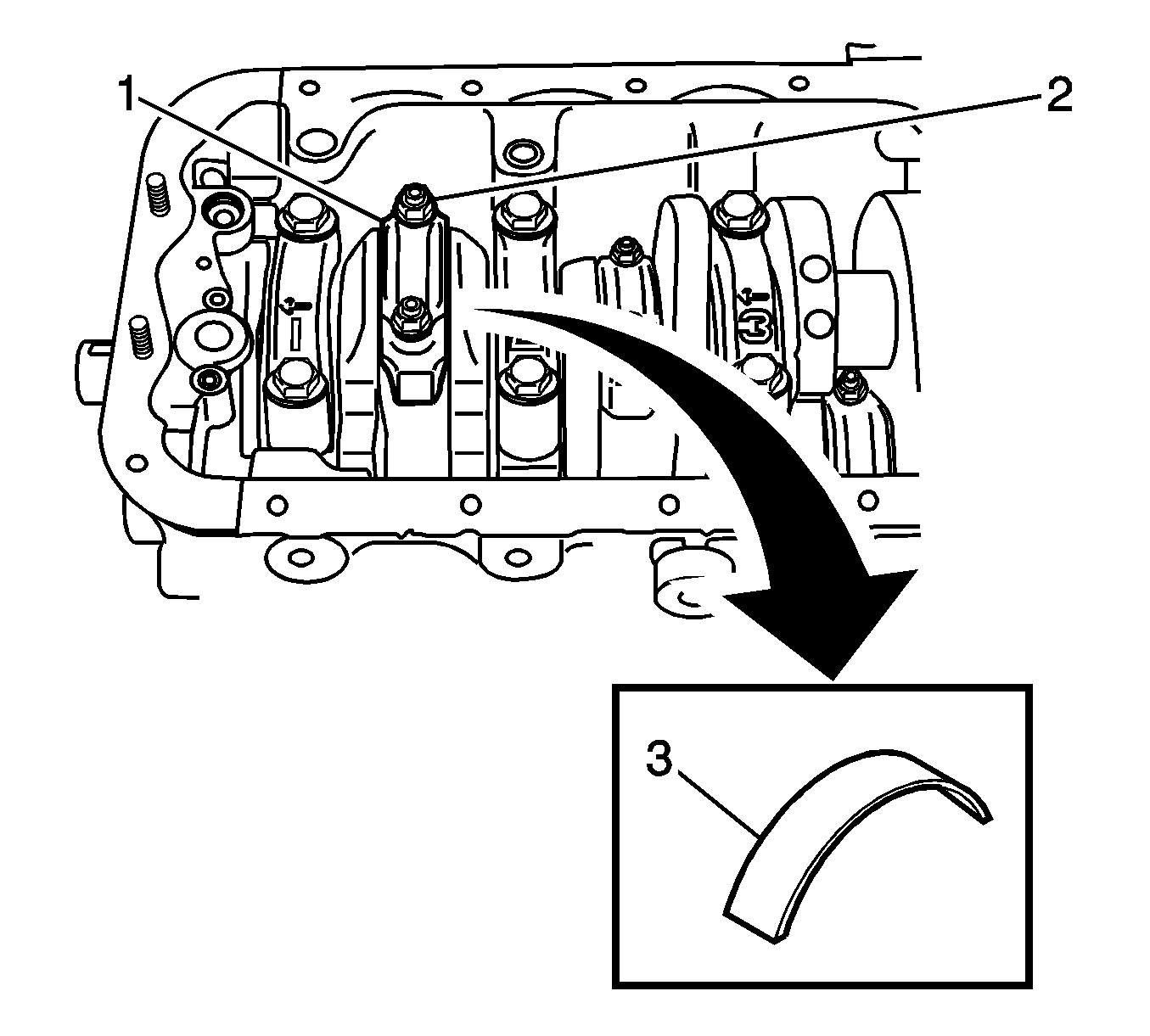 1
2
3