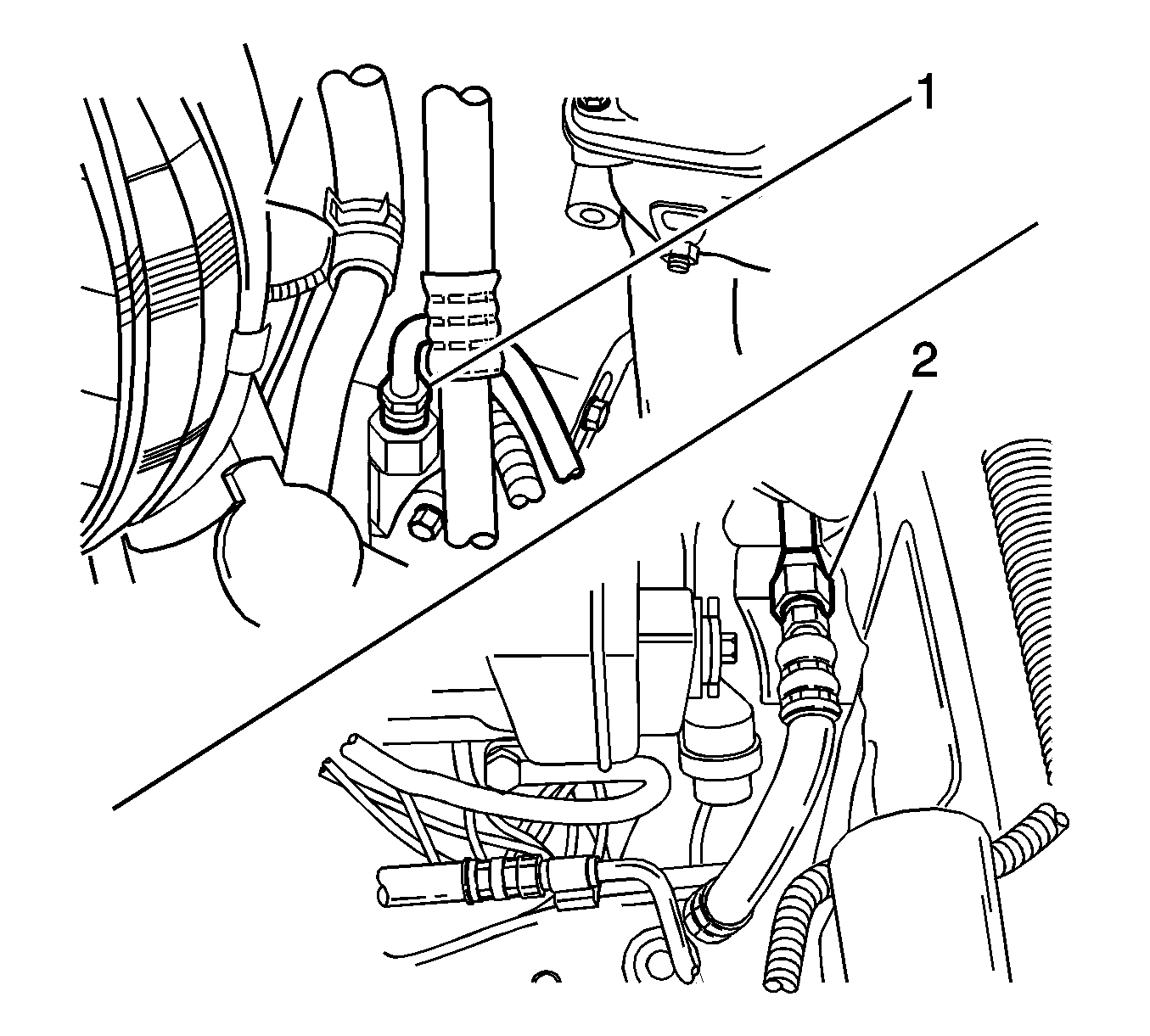 1

2