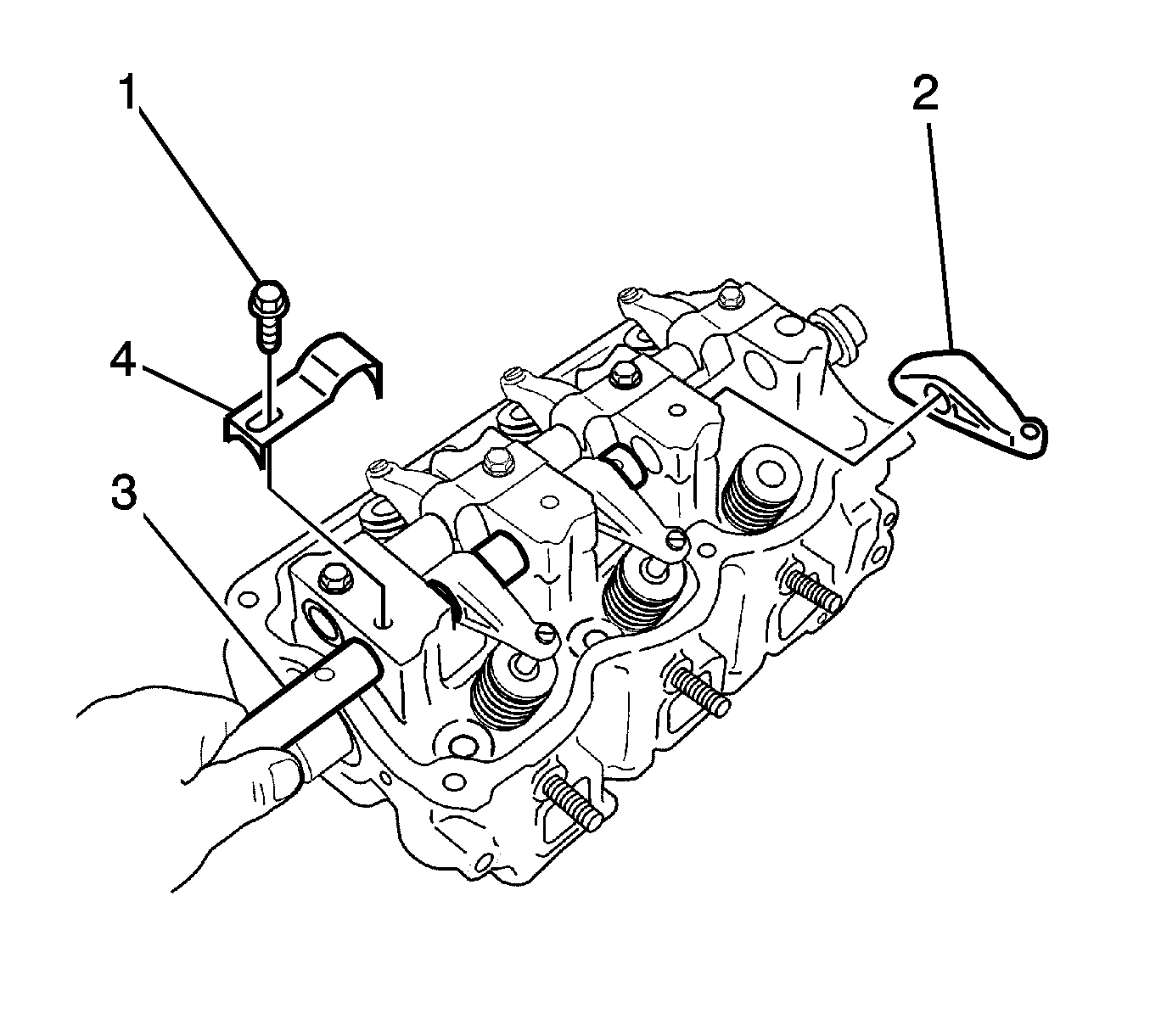 1
2
4
3