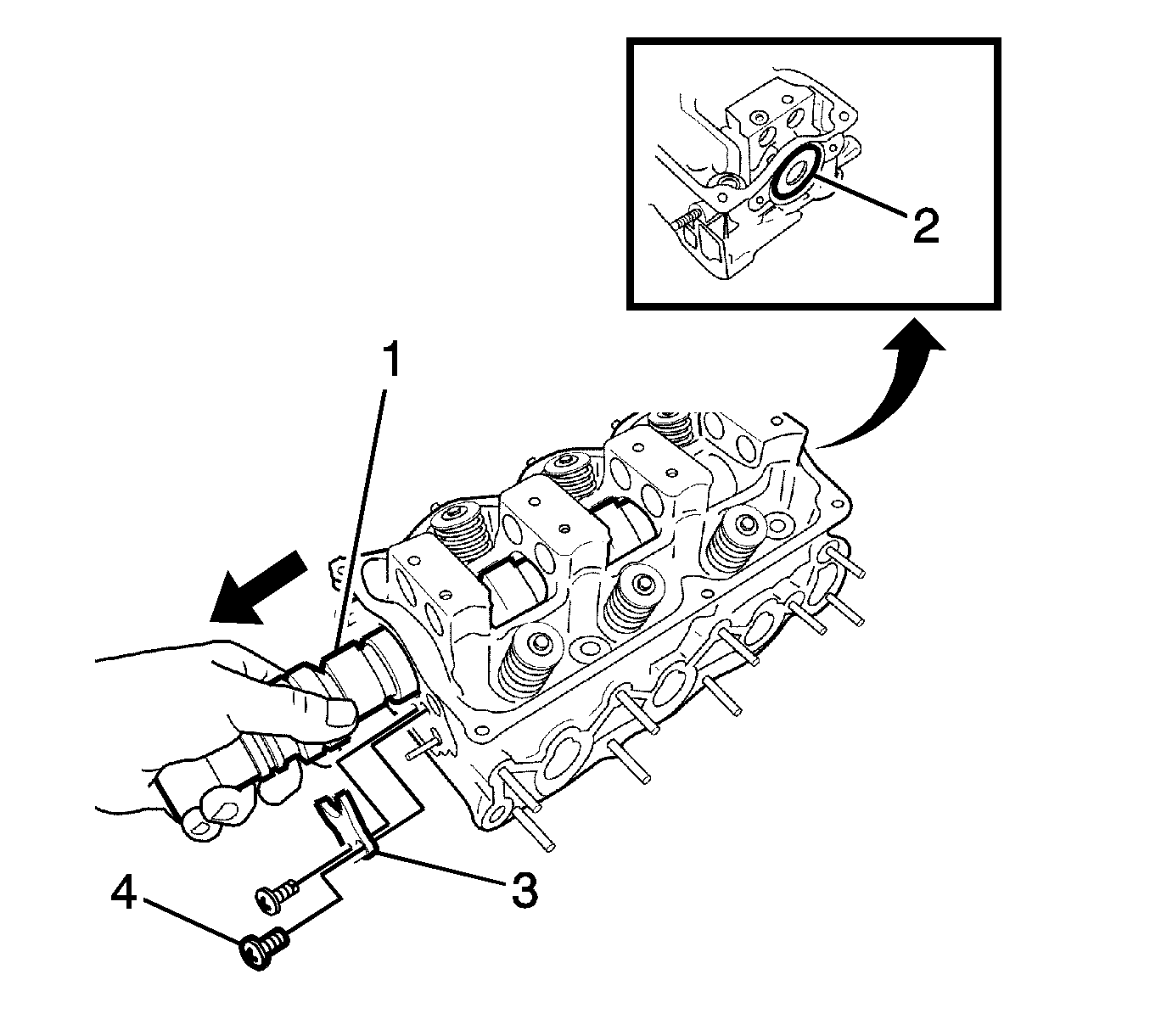 2

1

3

4