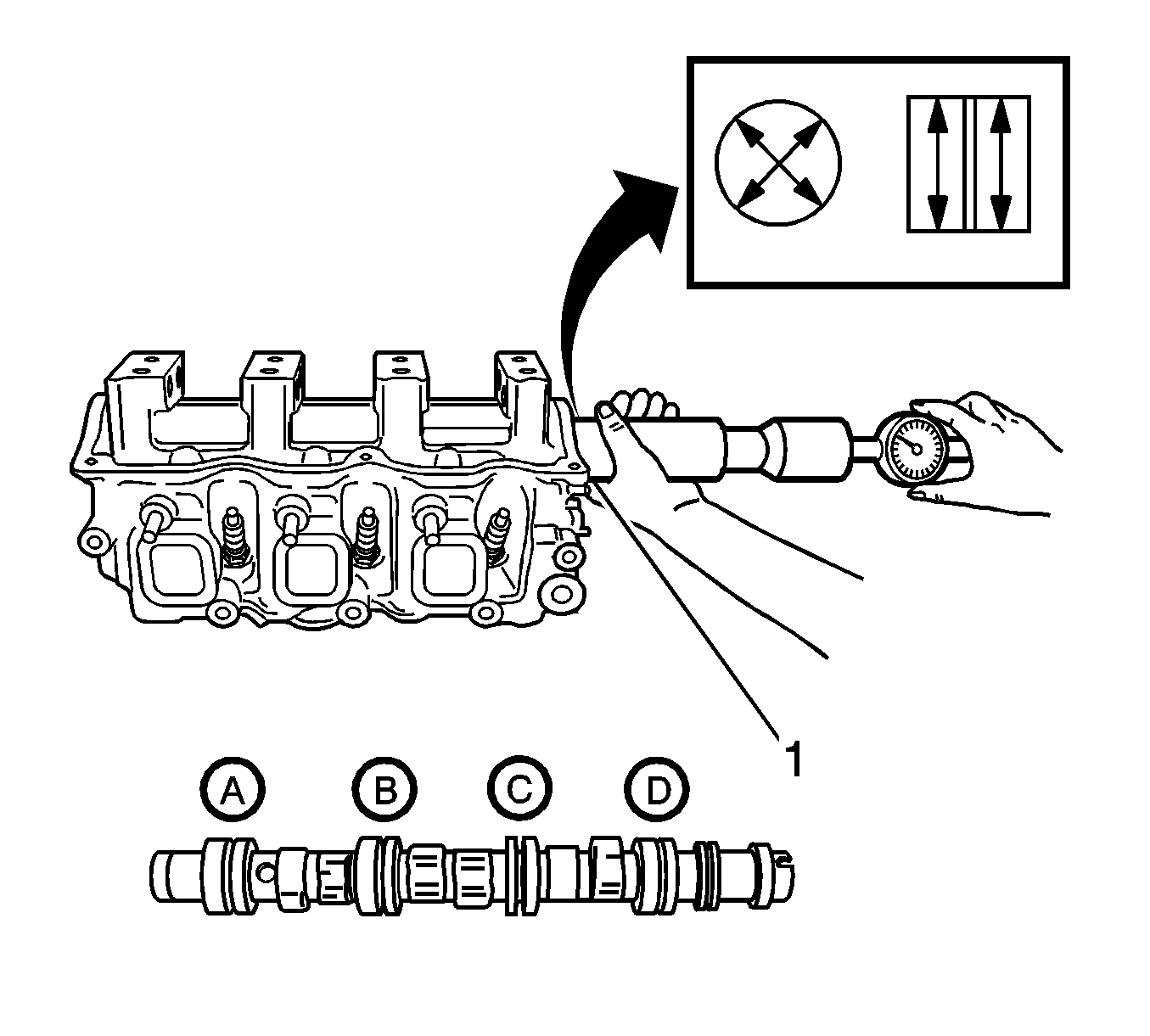 1

A B C D