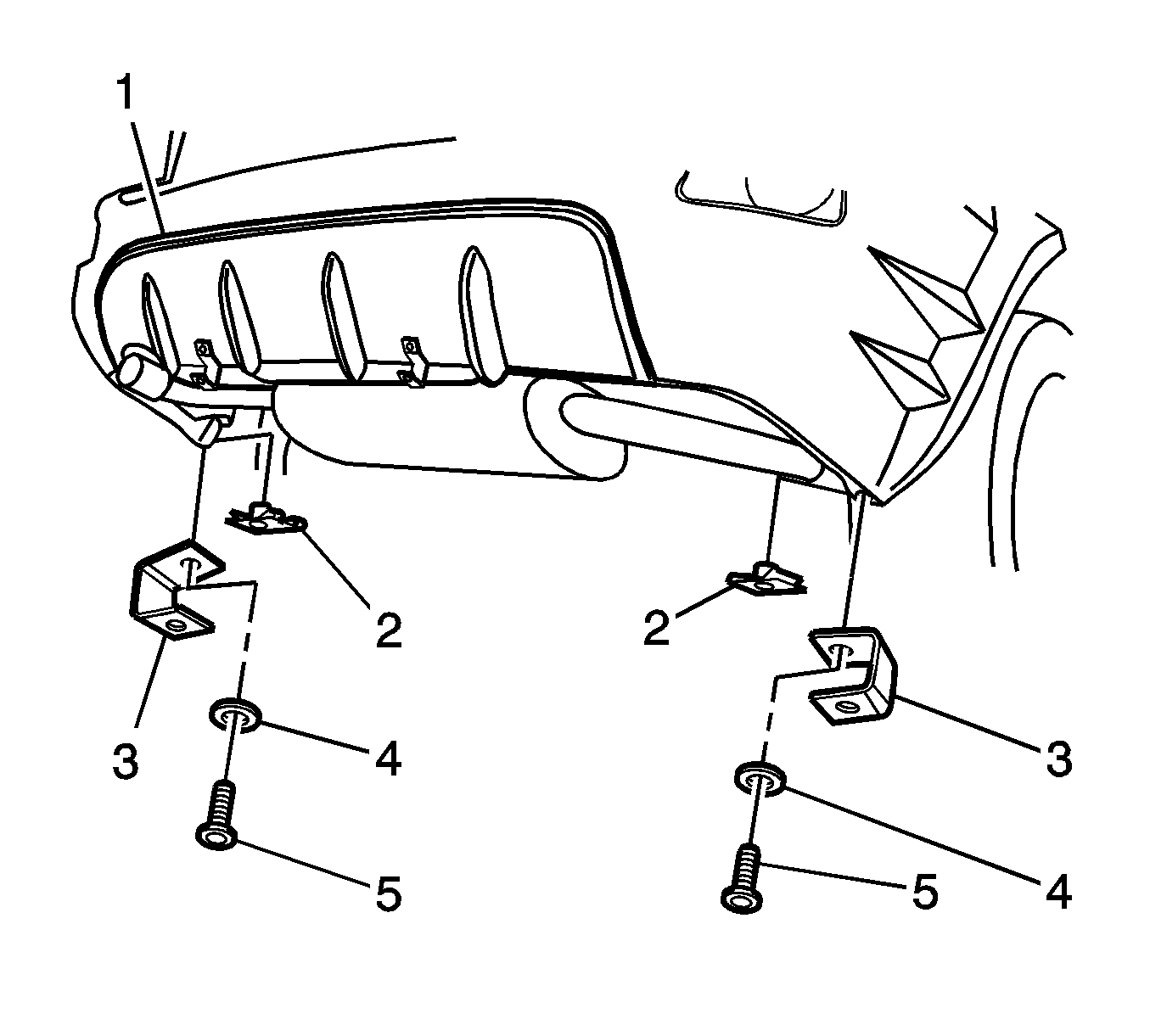 1

2

2

3

3

4

4

5

5