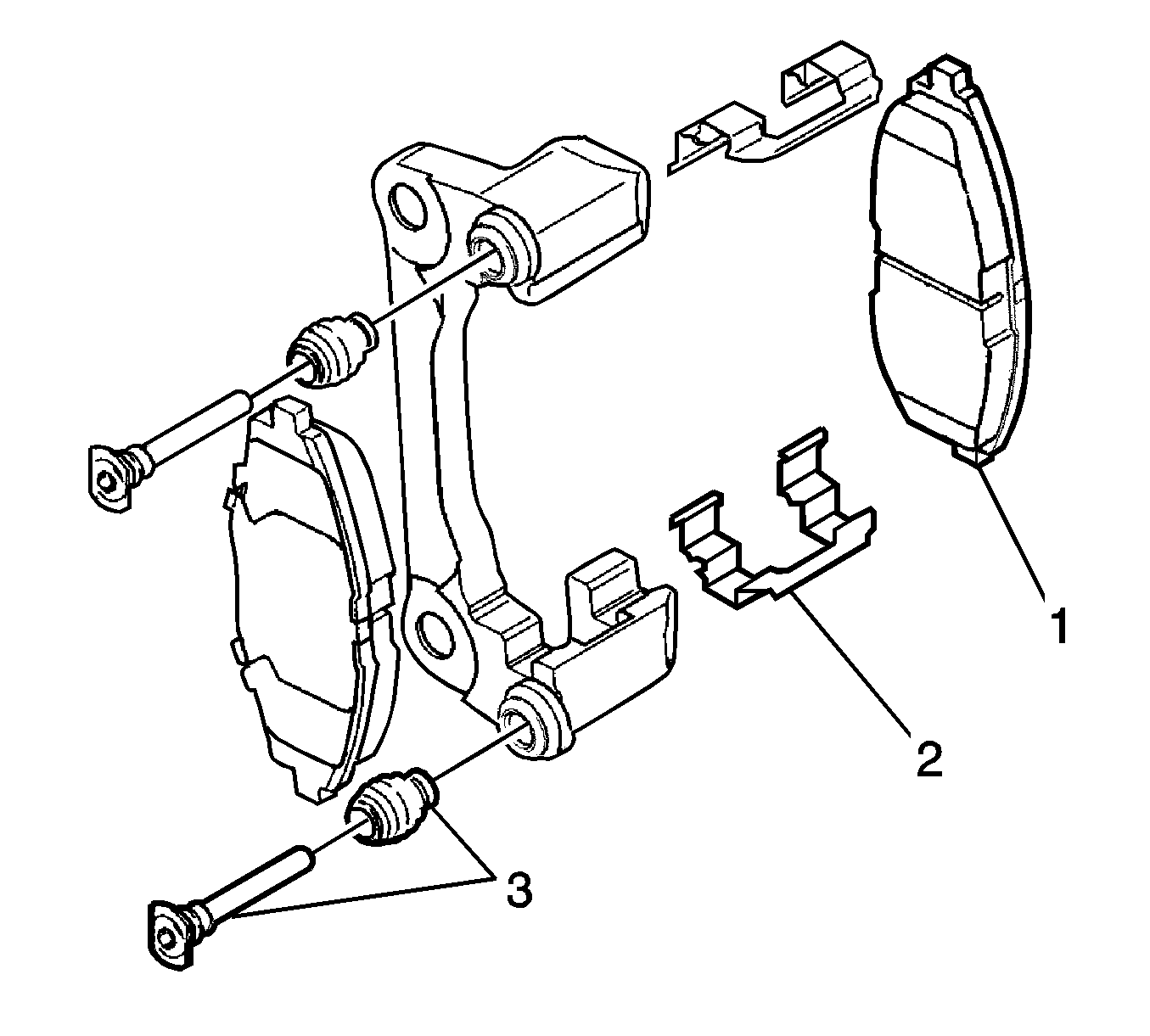 1
2
3