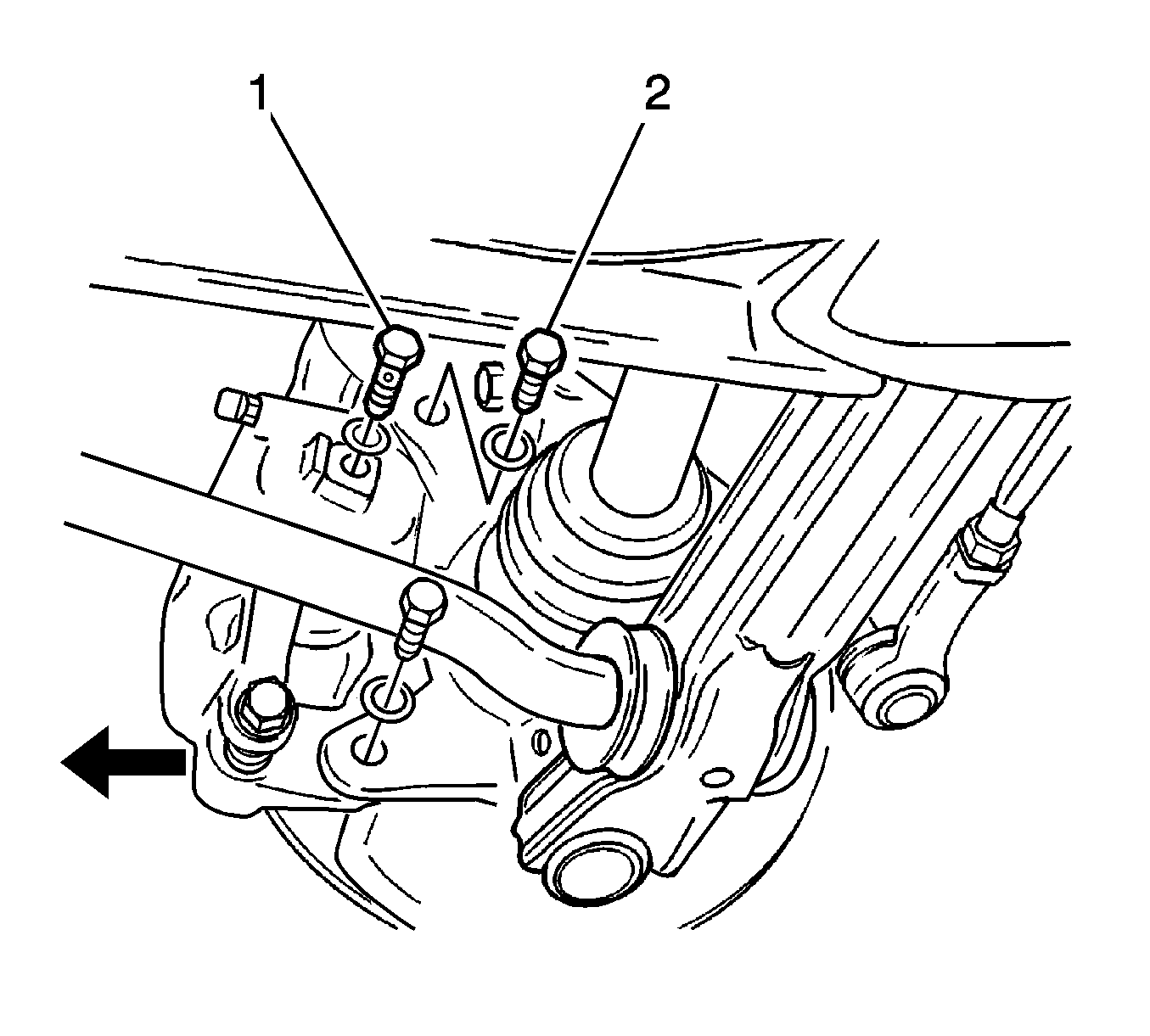 1
2