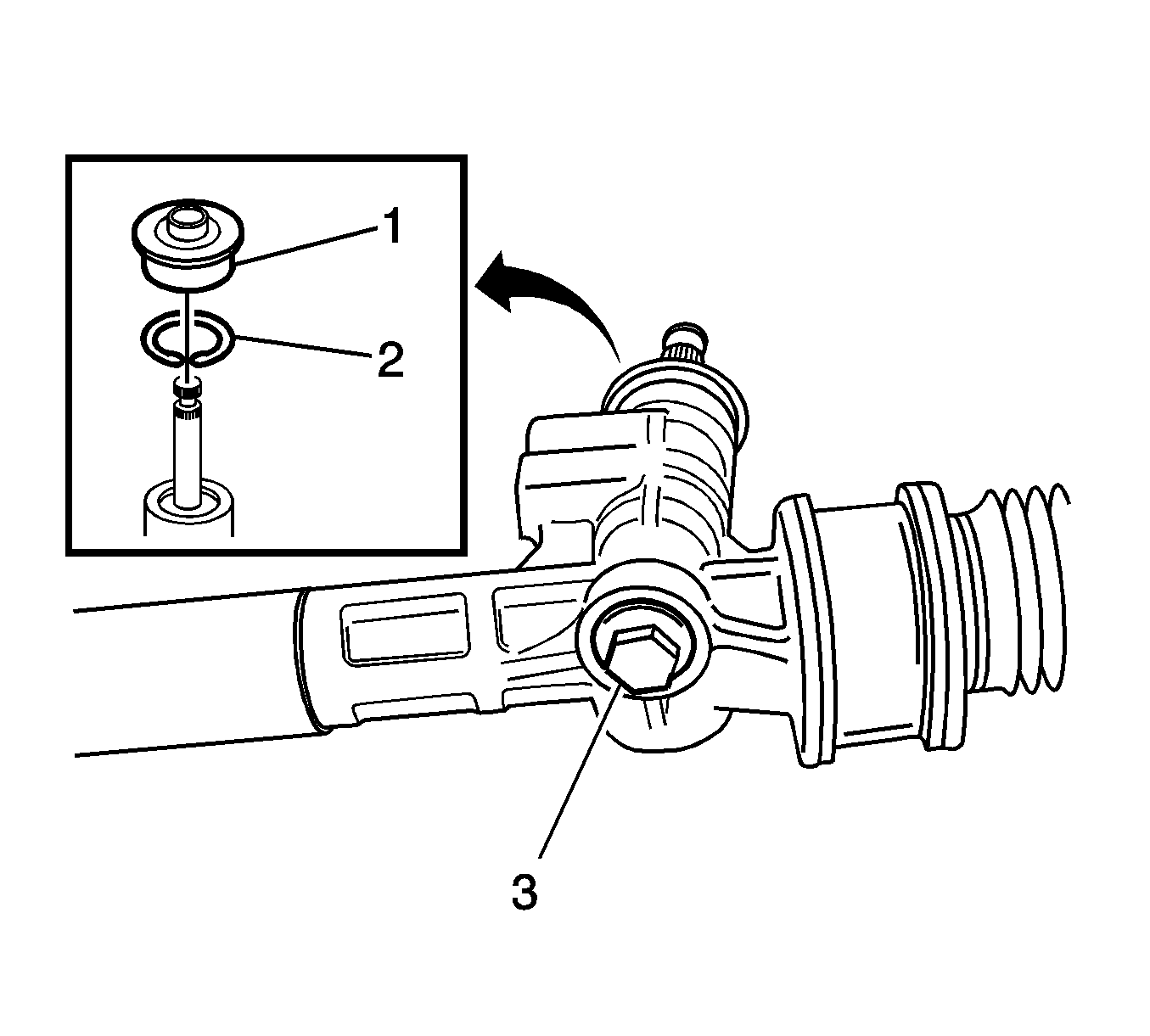 1
2
3