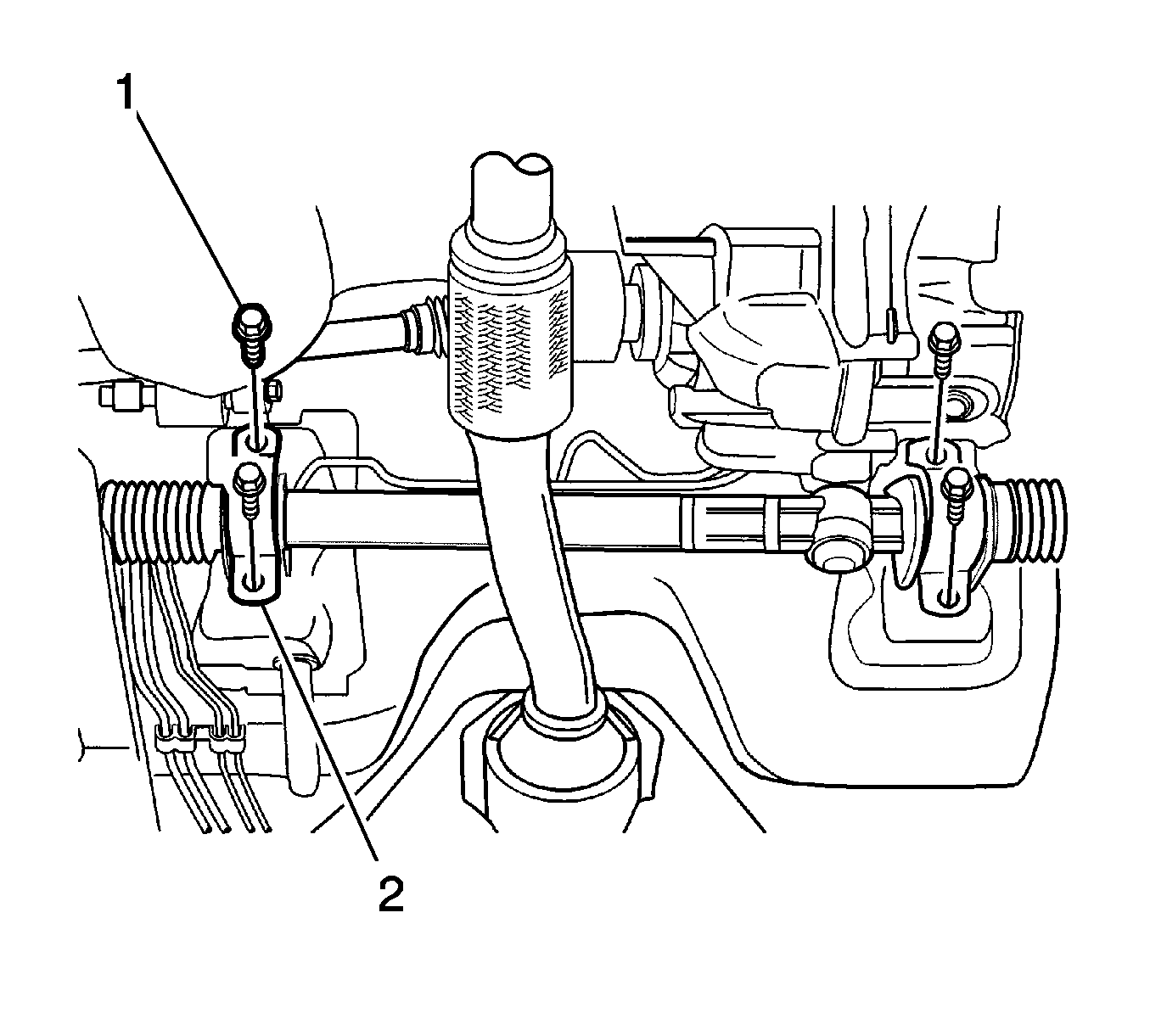 1

2