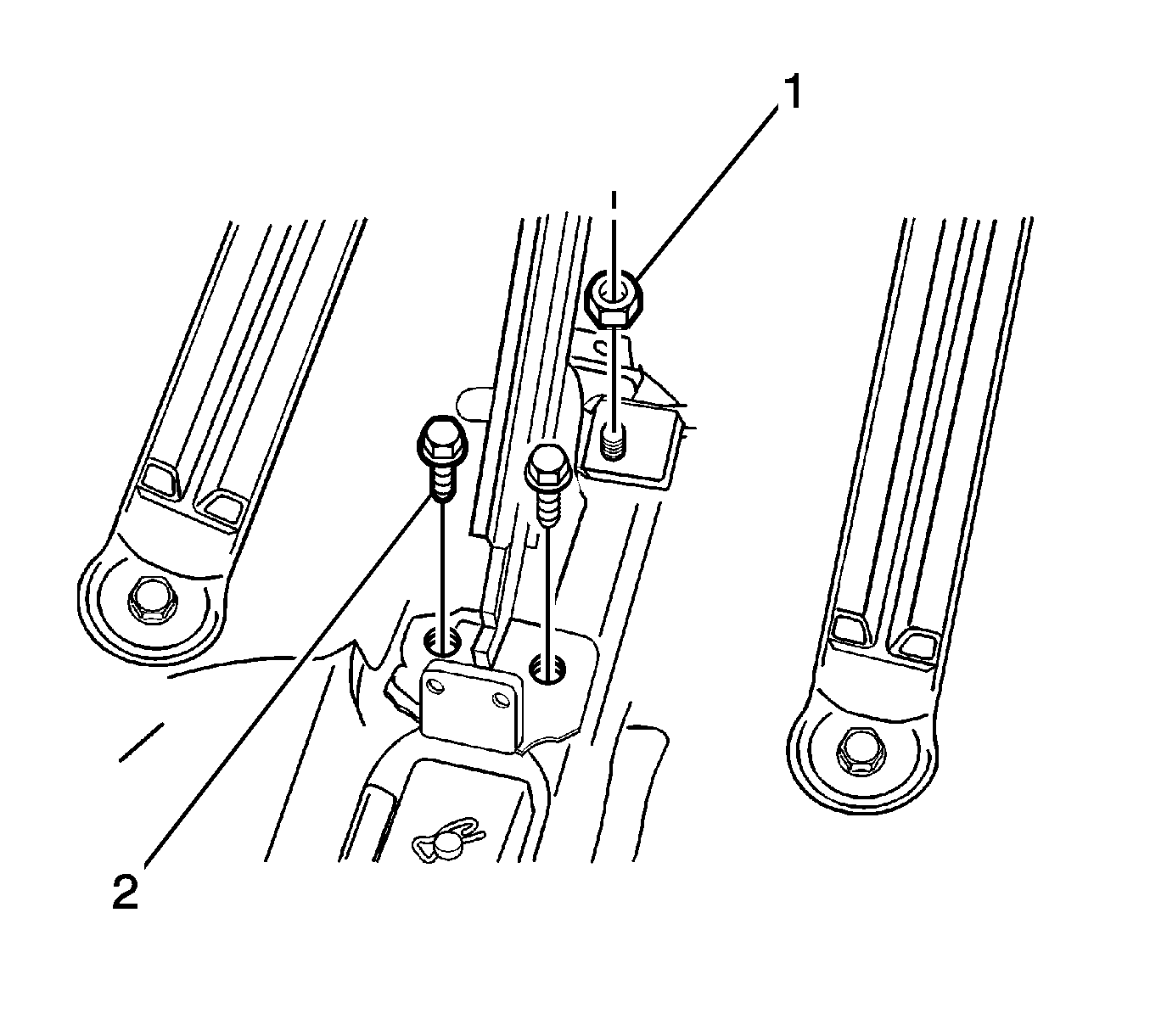 1

2