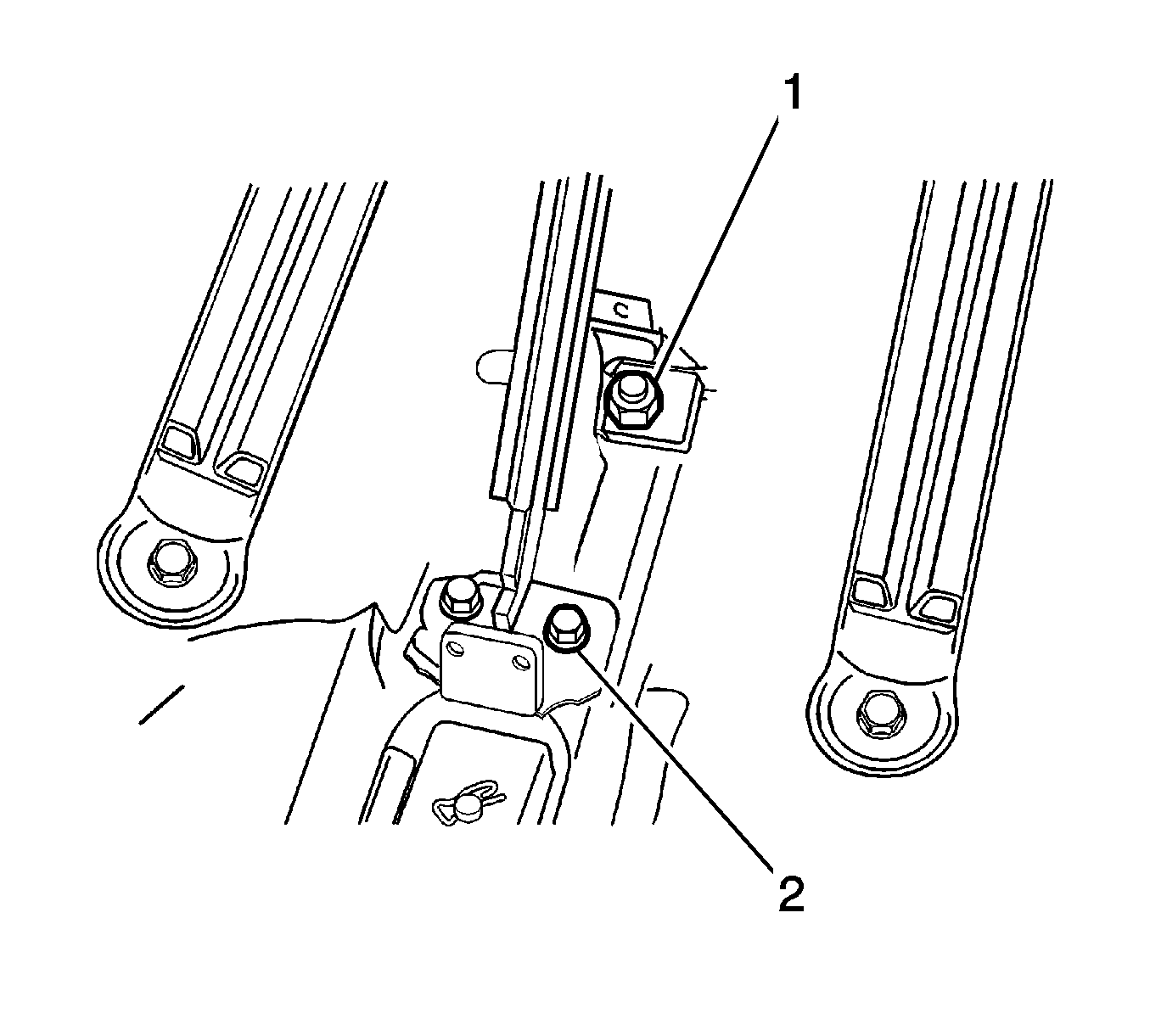 1
2