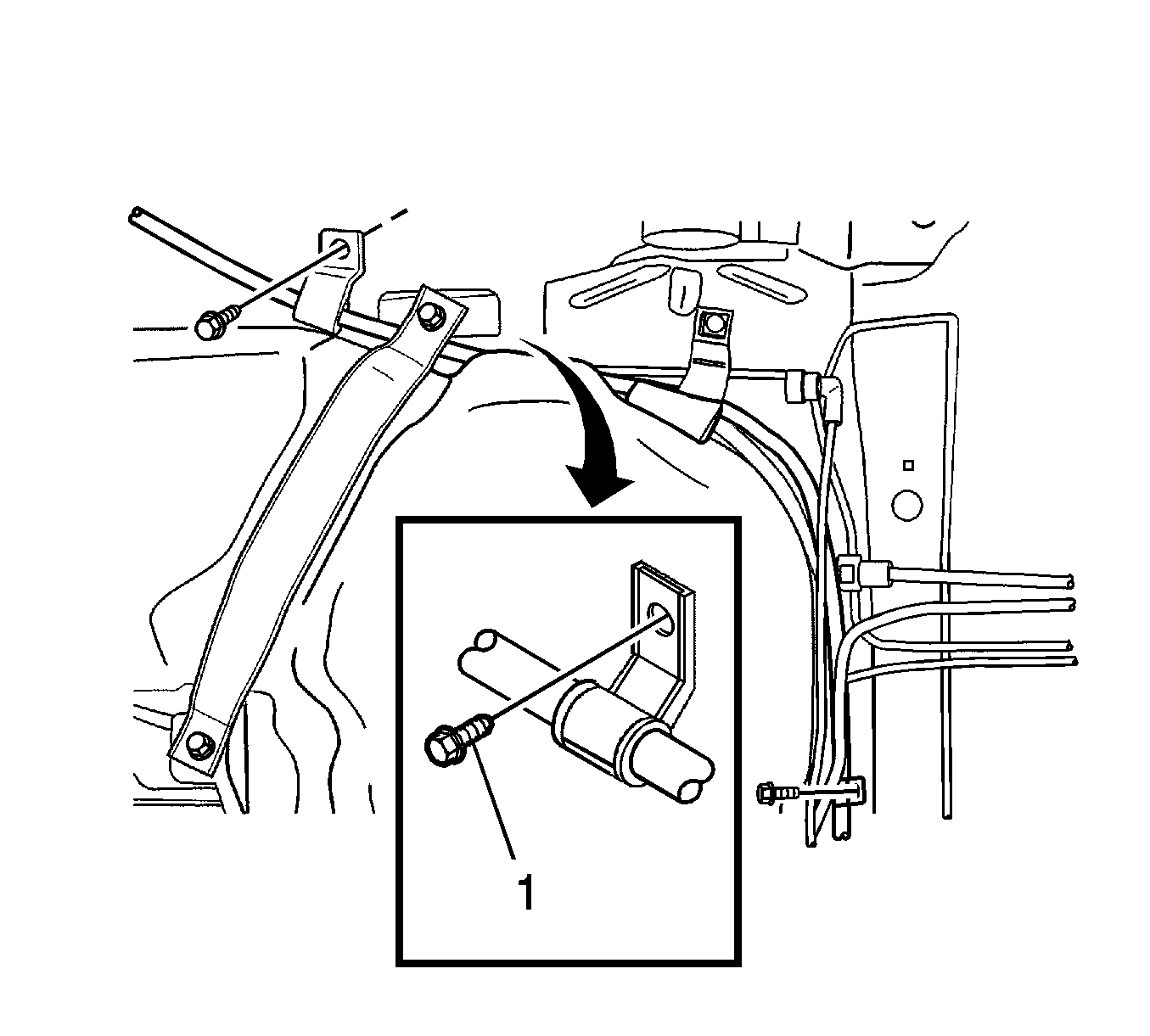 1