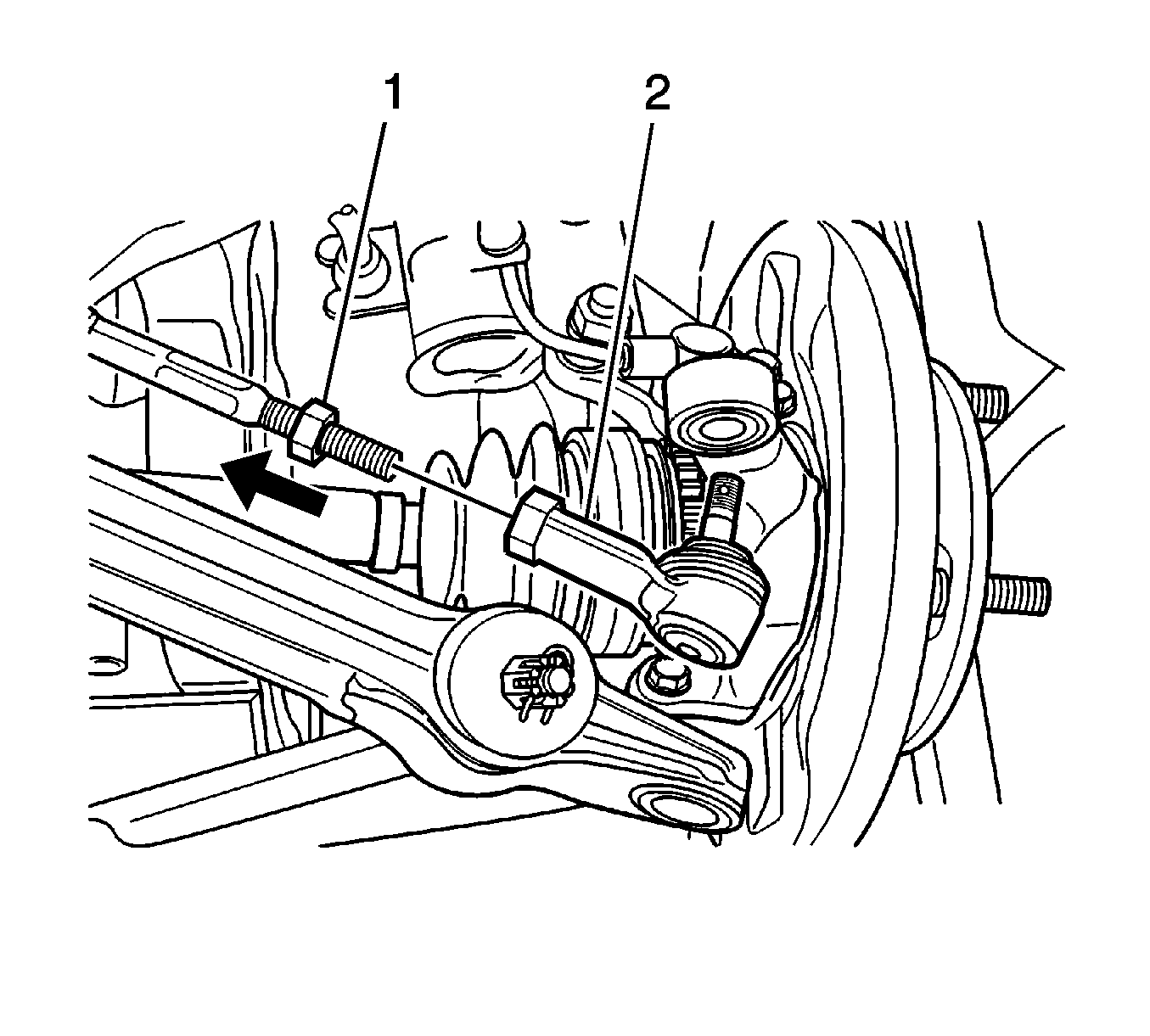 1
2