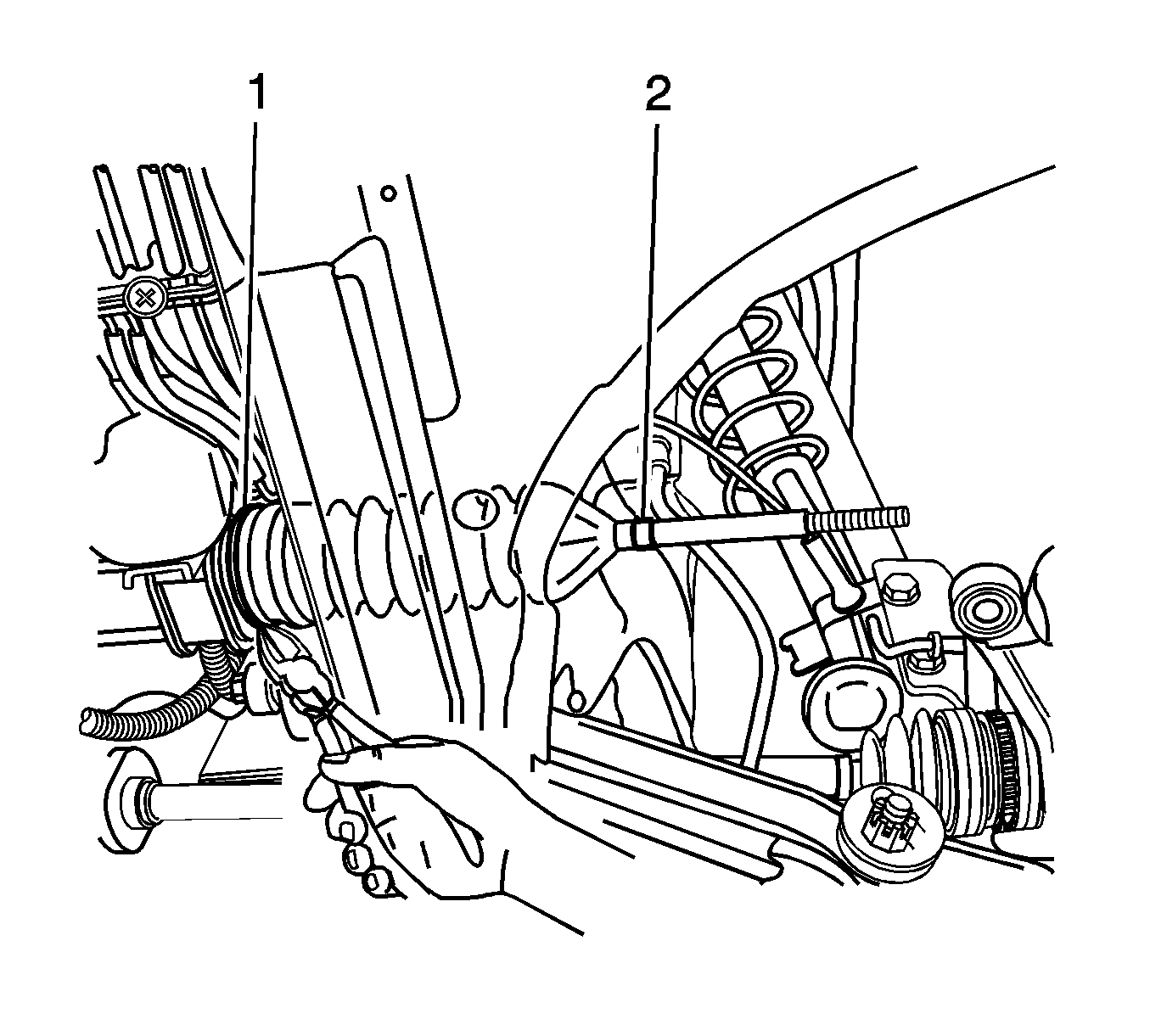 1
2