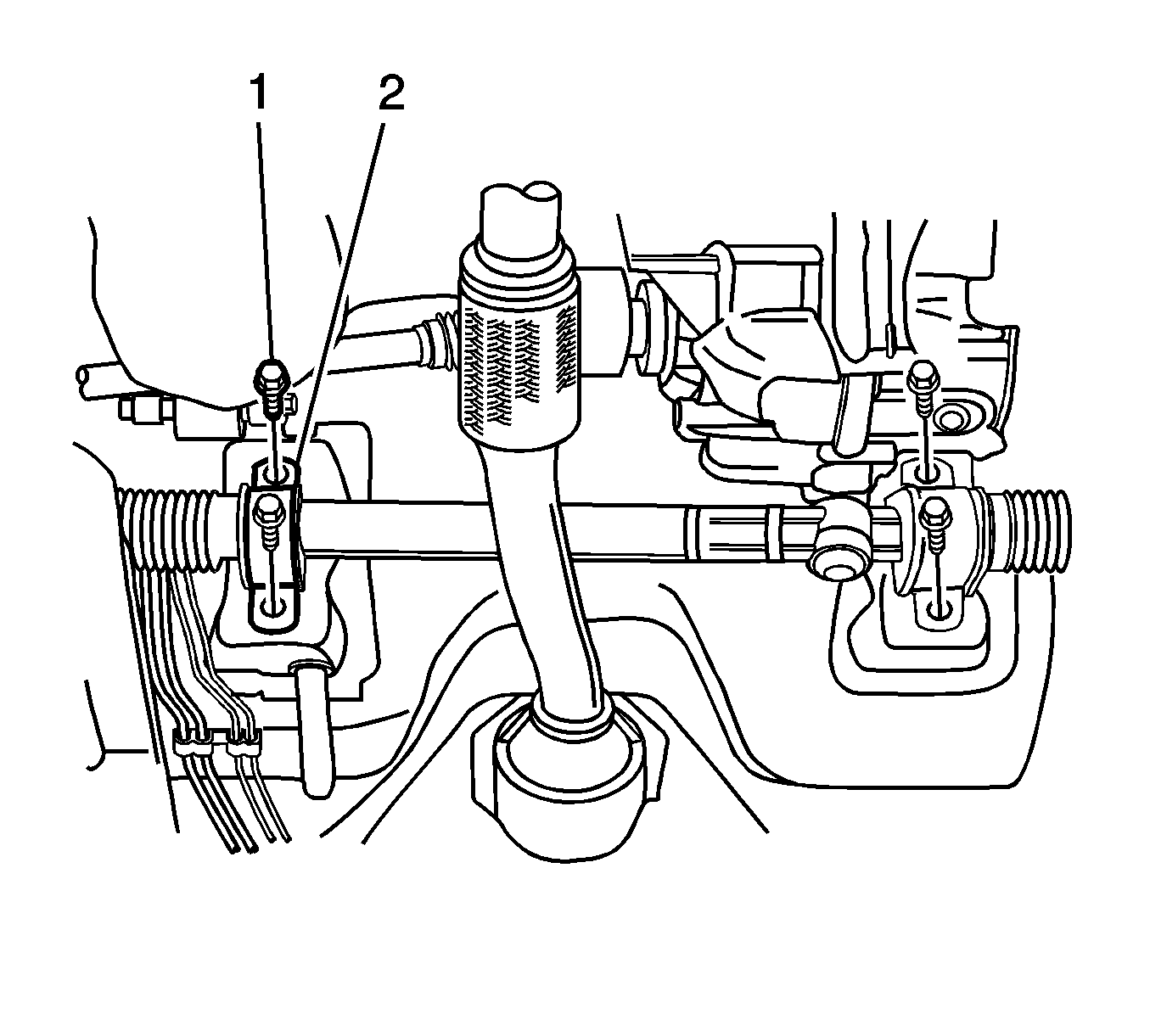 1
2