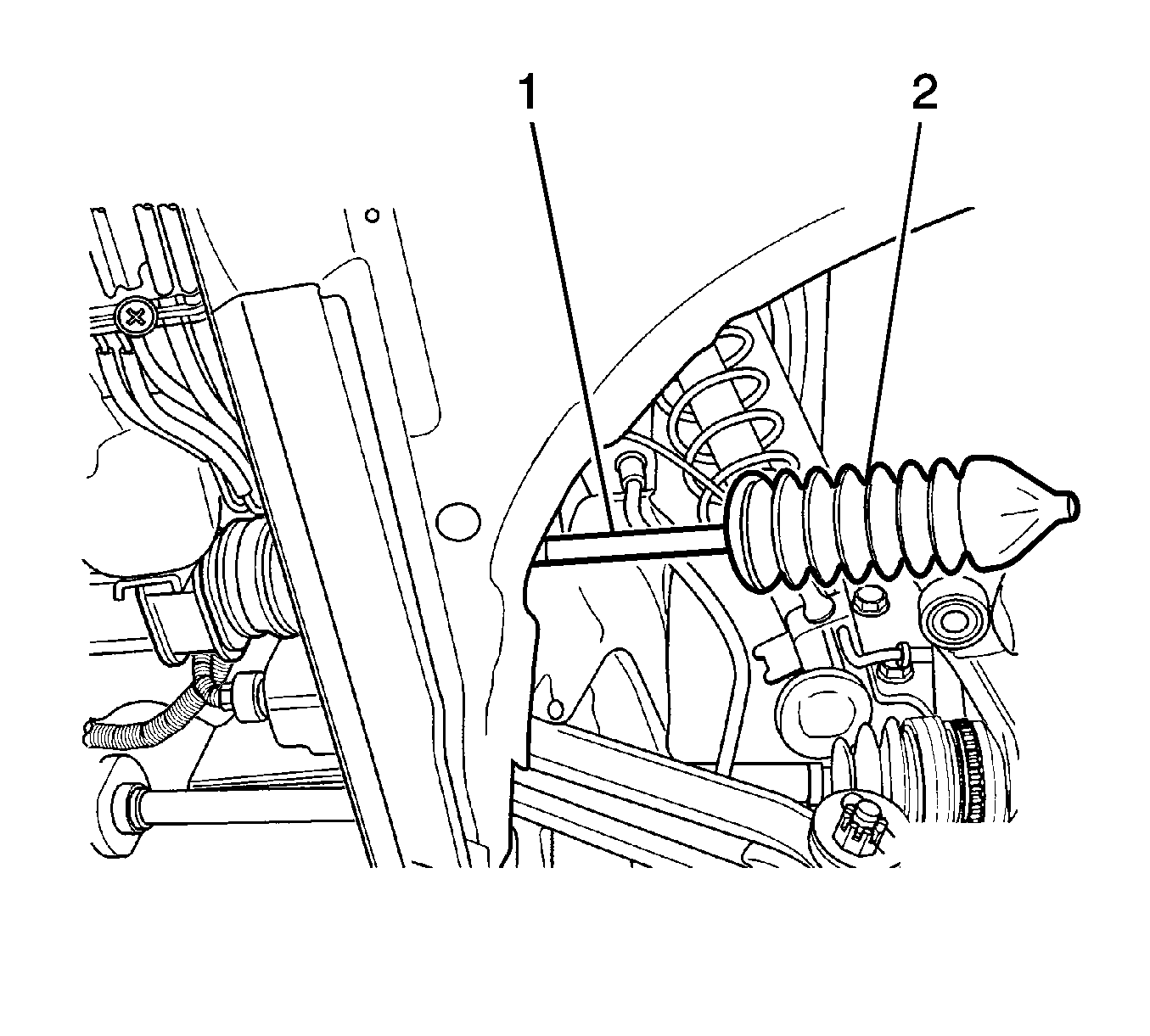 1
2