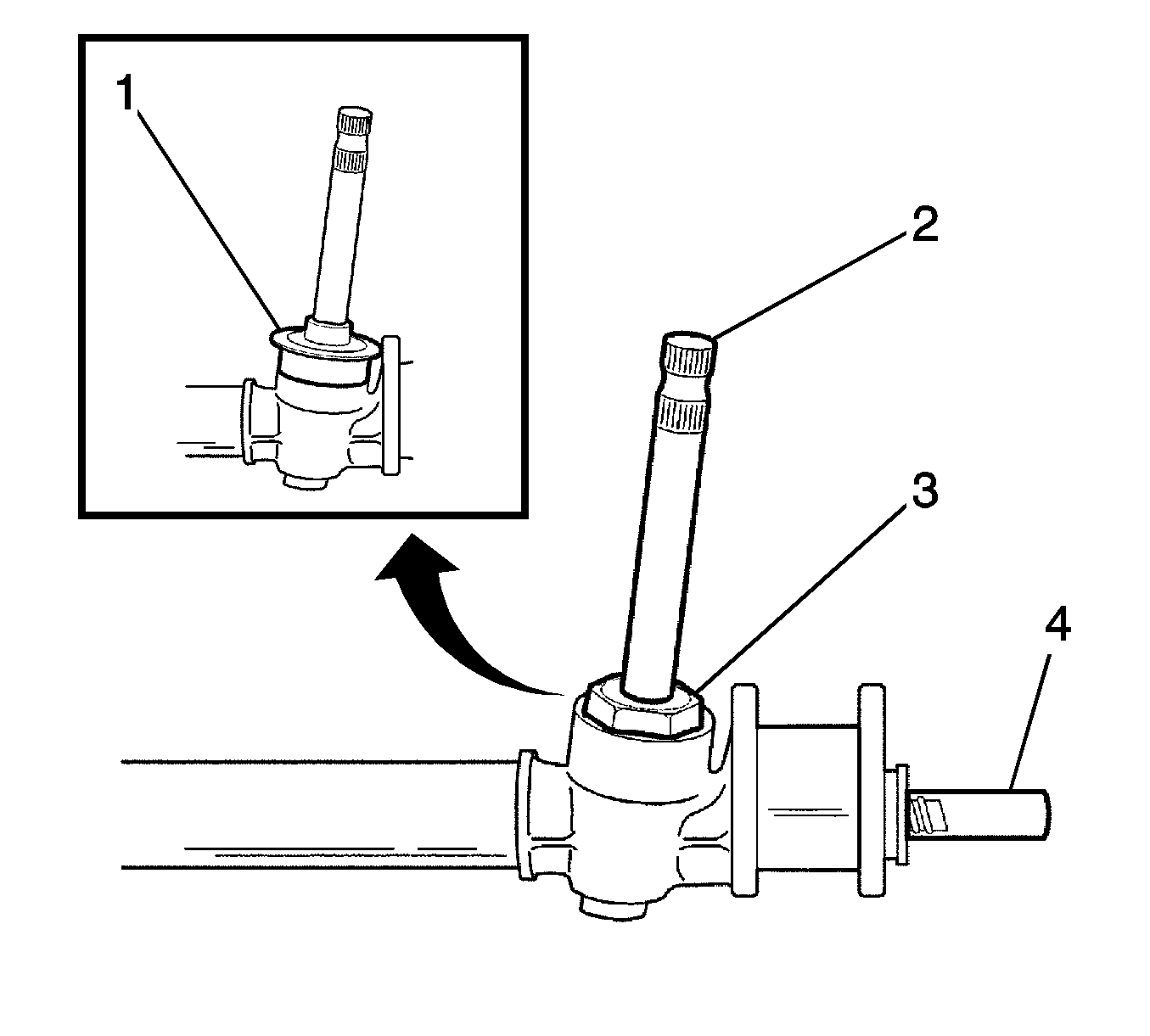 1
2
3
4