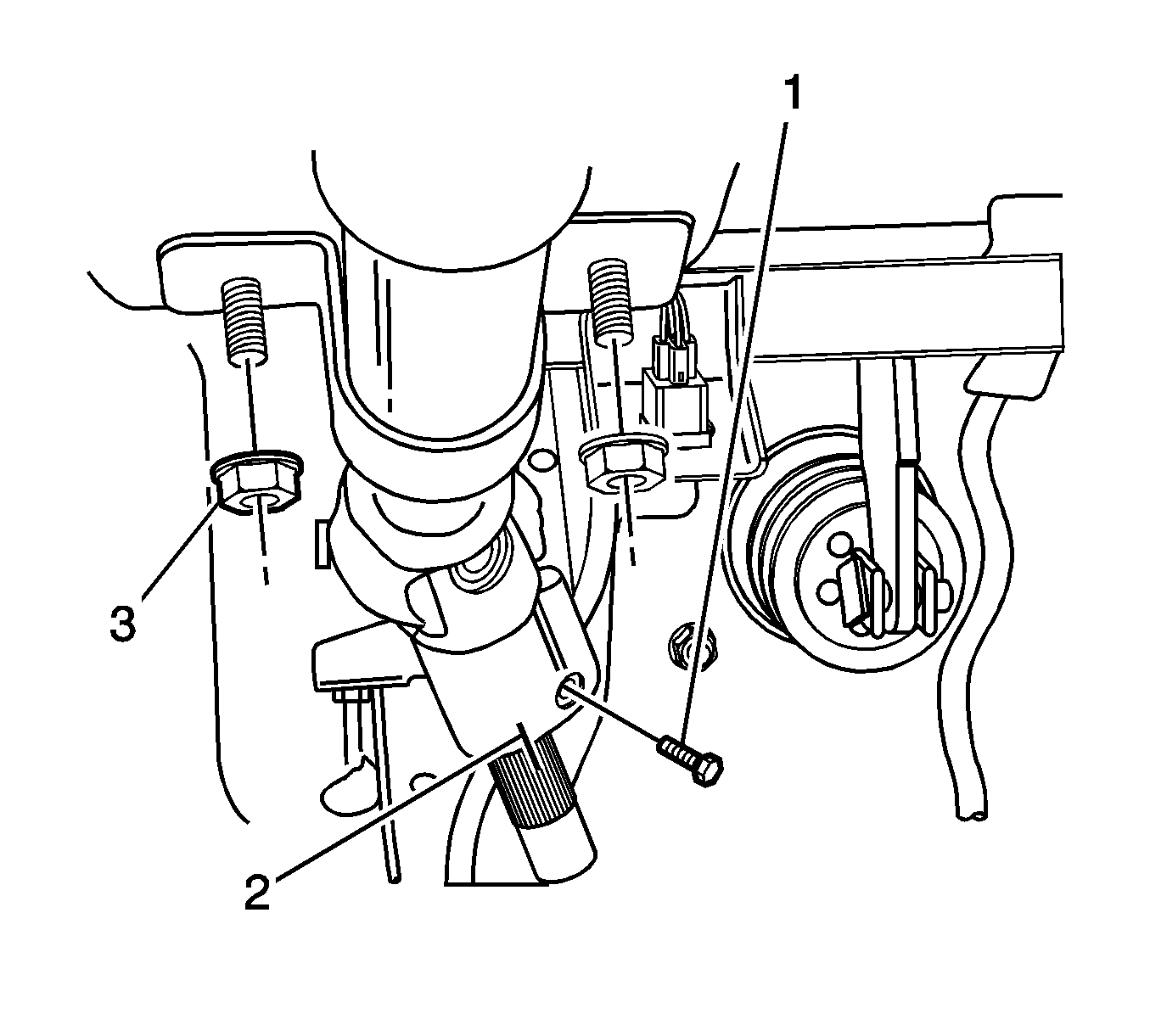 1
3
2