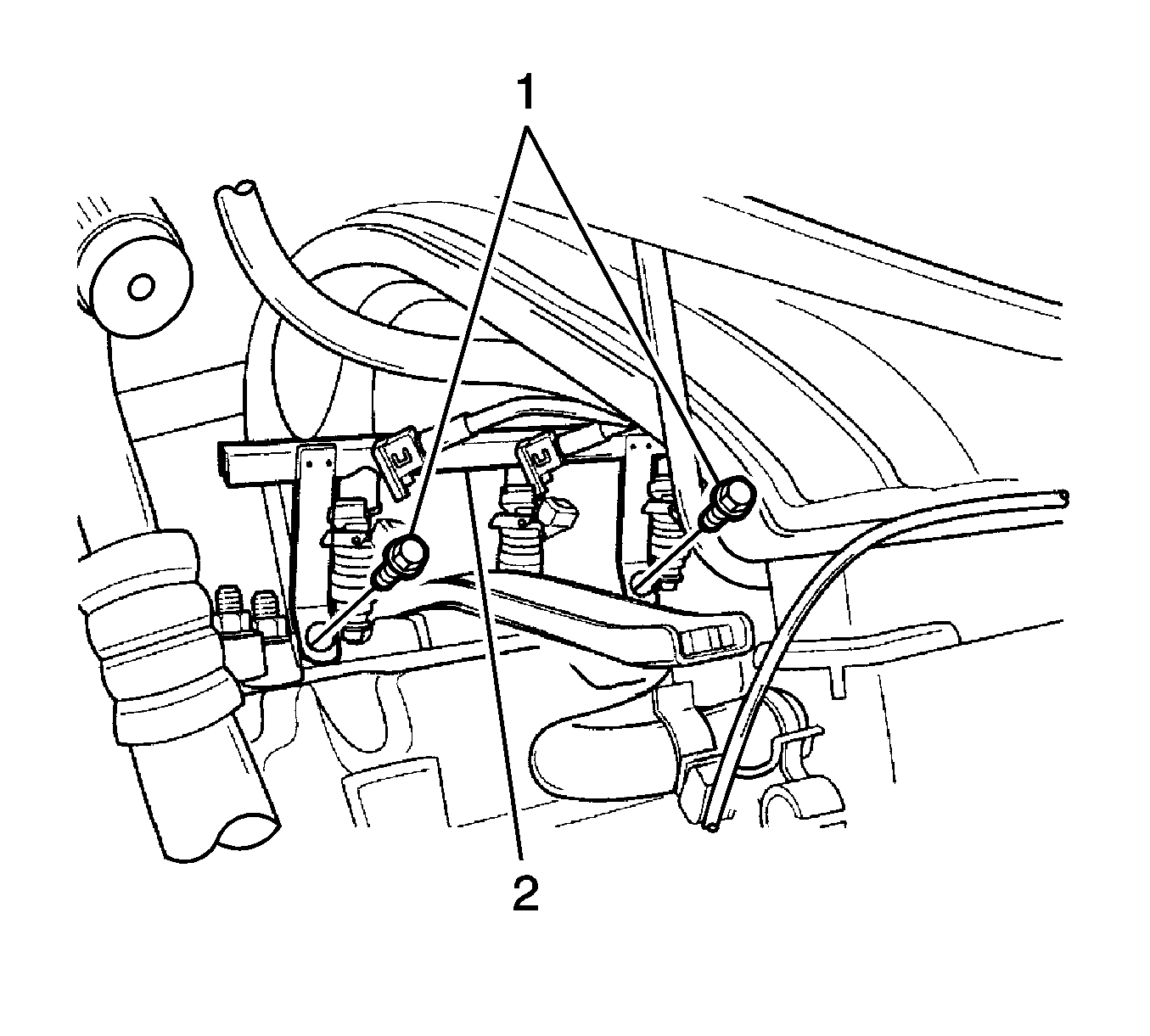 1

2