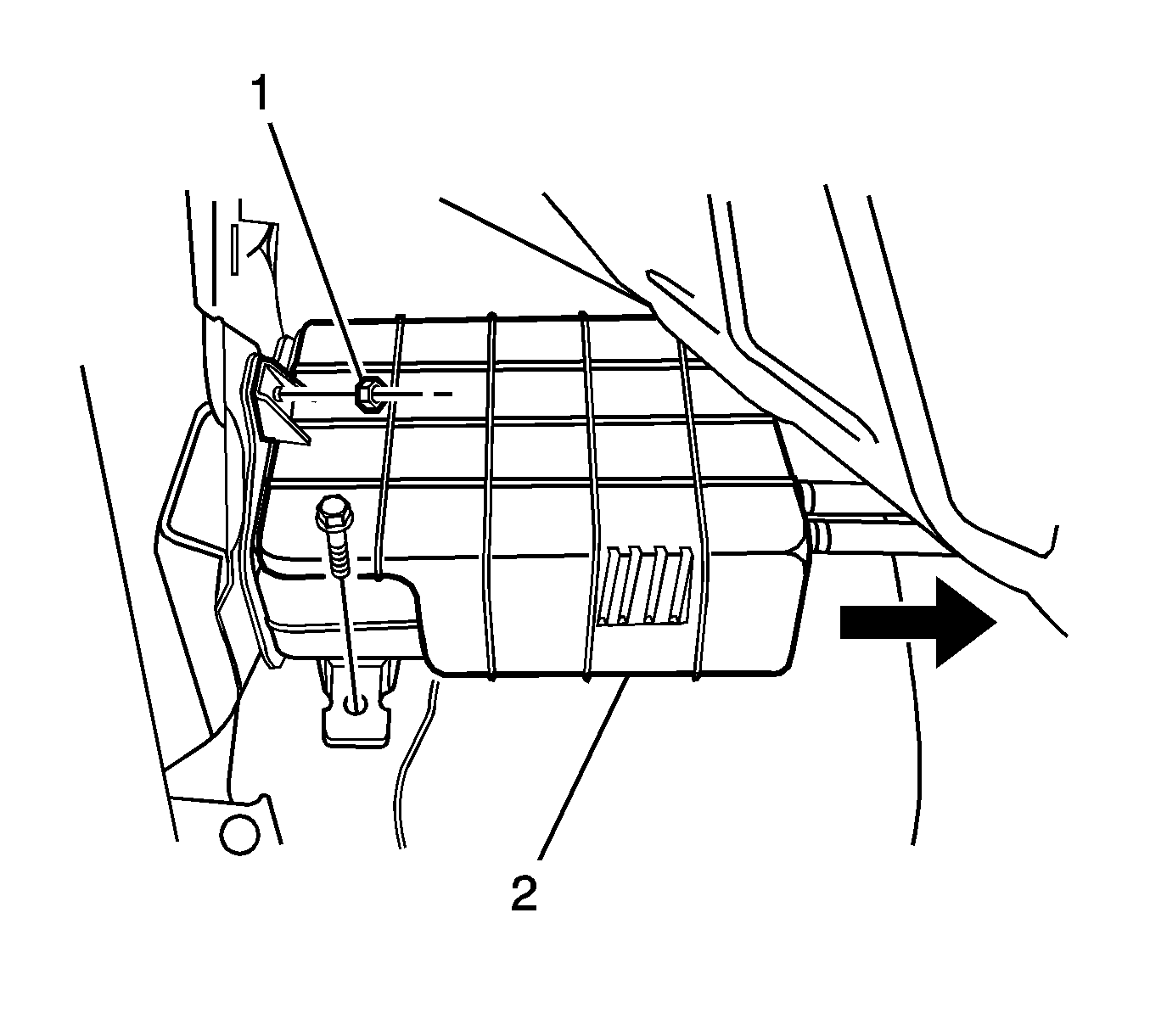 1

2