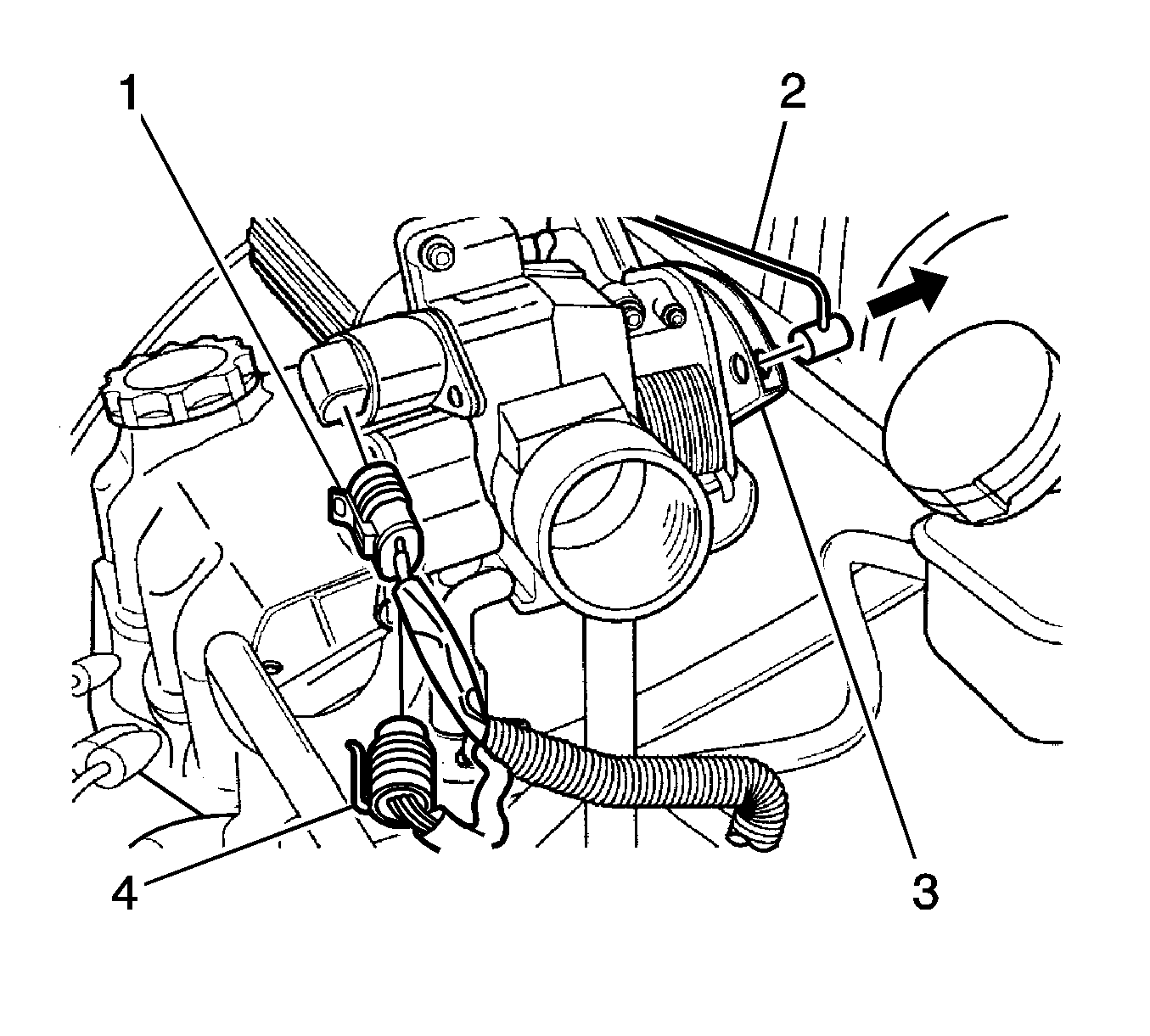 1
2
4
3