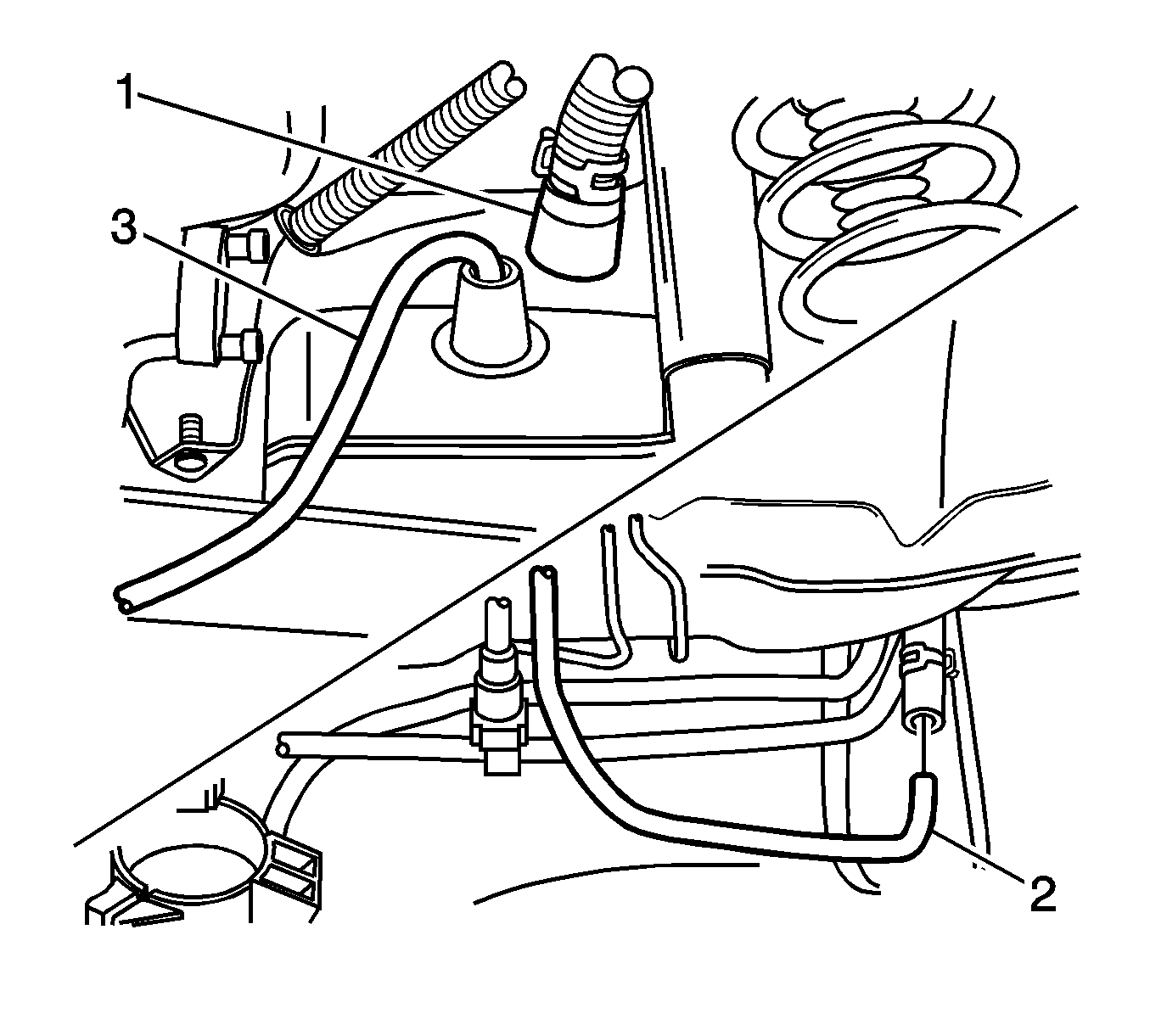 1
3
2