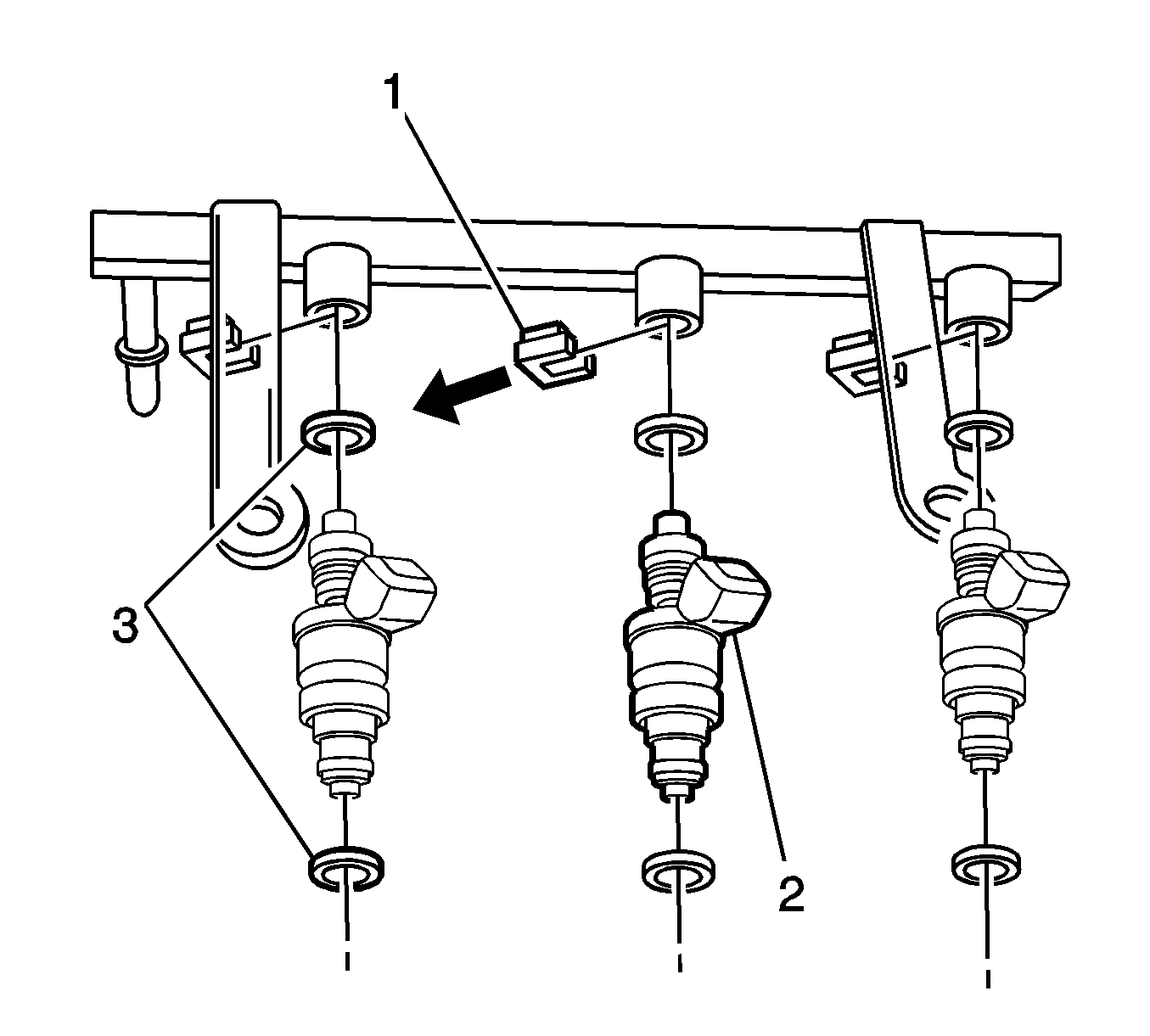 1
3
2