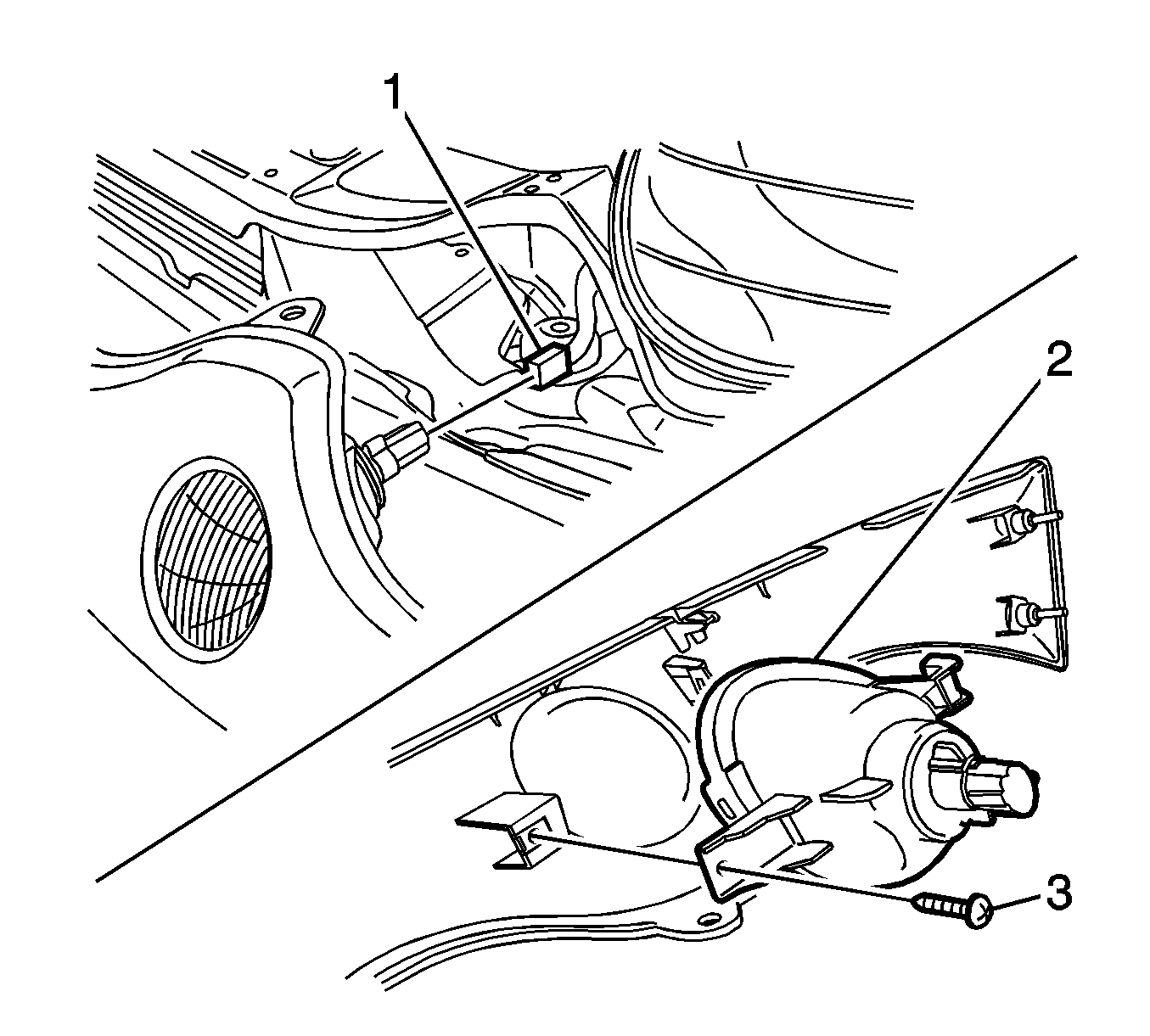 1
2
3