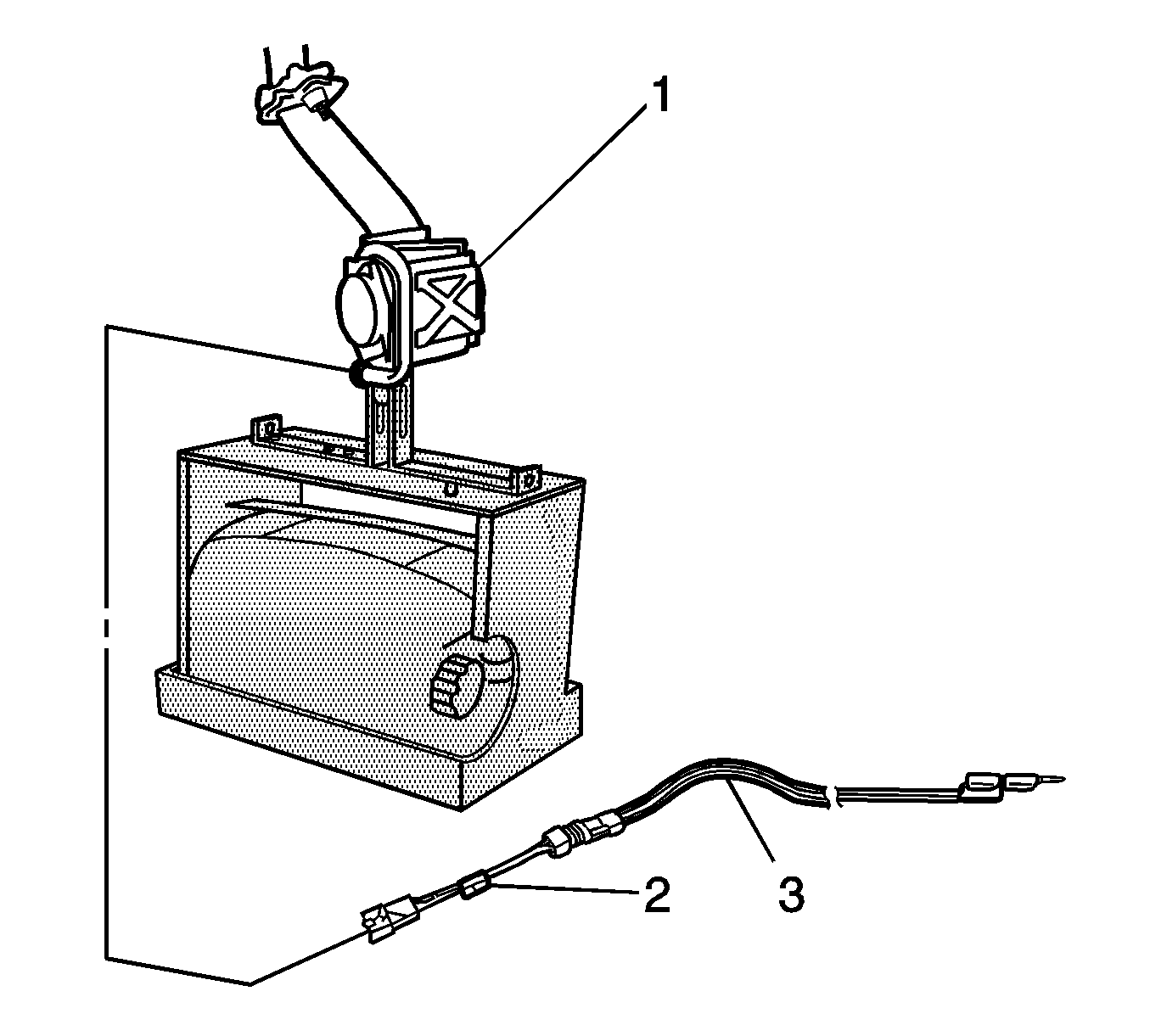 1
2
3